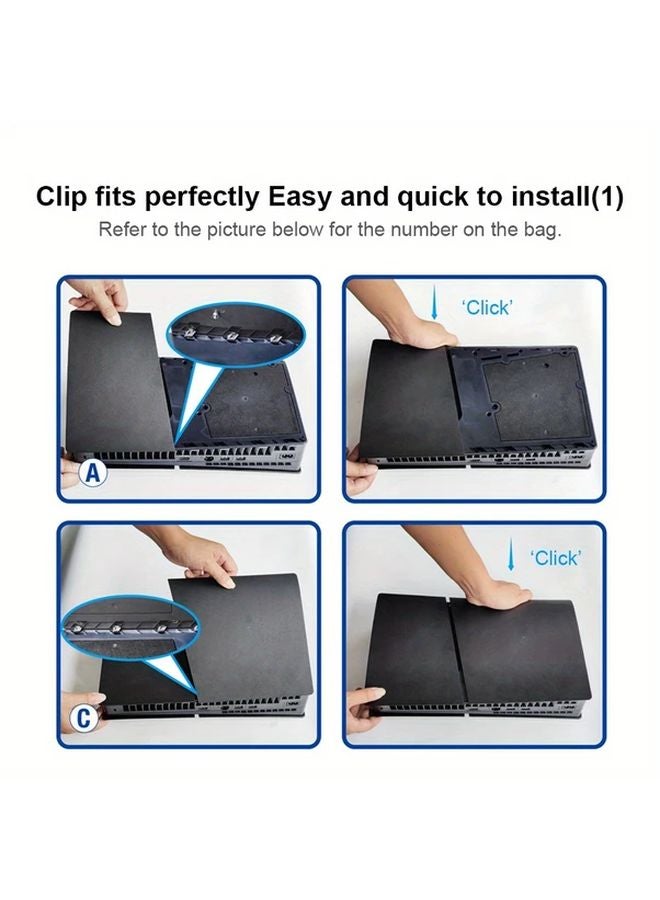 Clip fits perfectly Easy and quick to install(1)

Refer to the picture below for the number on the bag.

A

'Click'

C

'Click'