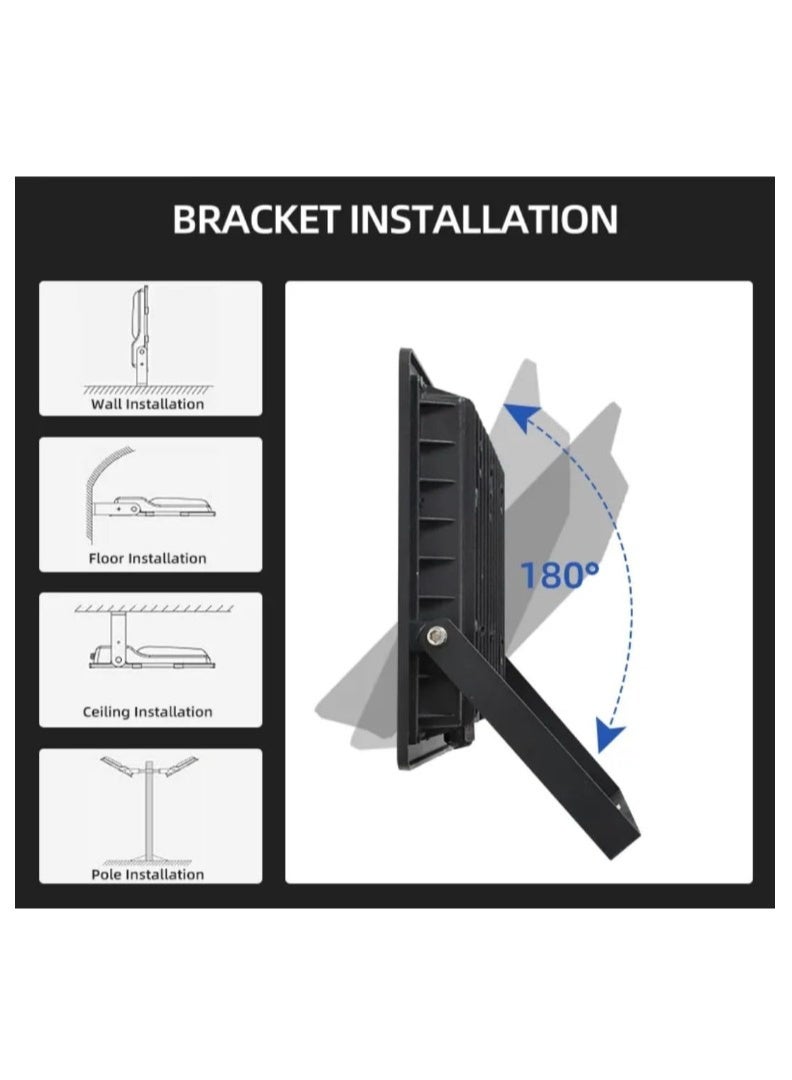 BRACKET INSTALLATION

Wall Installation

Floor Installation

Ceiling Installation

Pole Installation

180°