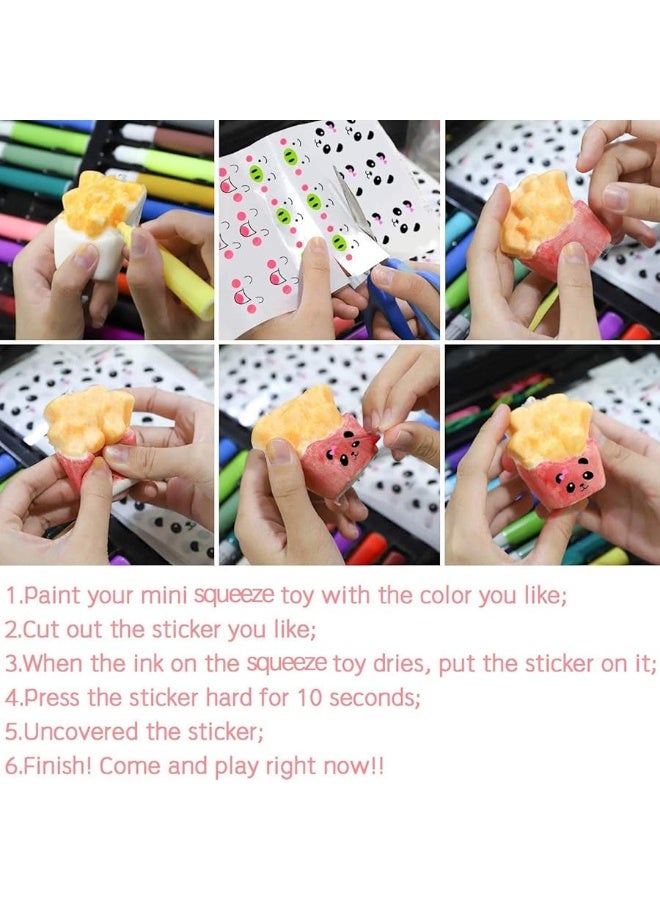 1.Paint your mini squeeze toy with the color you like;
2.Cut out the sticker you like;
3.When the ink on the squeeze toy dries, put the sticker on it;
4.Press the sticker hard for 10 seconds;
5.Uncovered the sticker;
6.Finish! Come and play right now!!