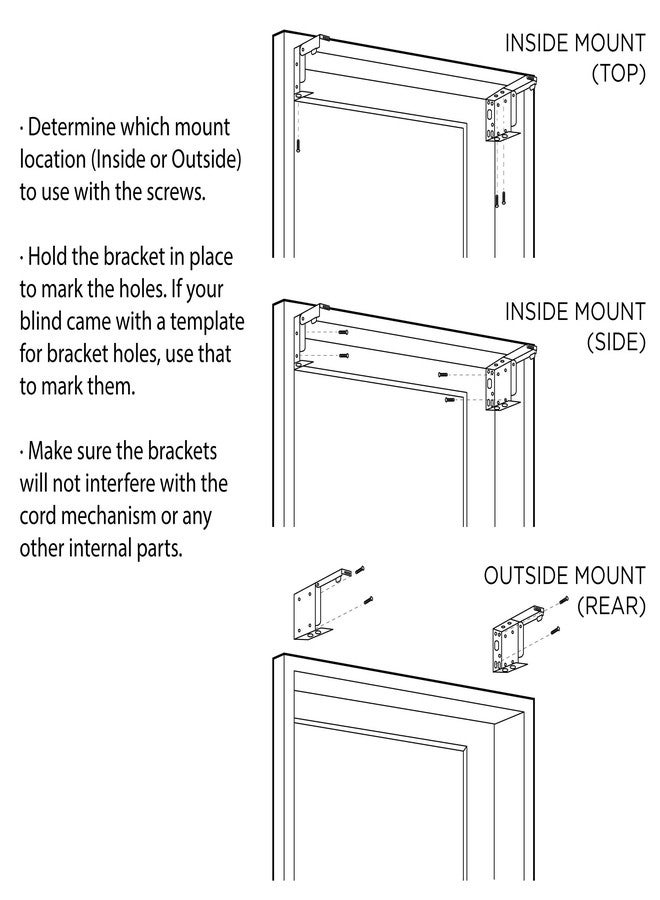 · Determine which mount location (Inside or Outside) to use with the screws.

· Hold the bracket in place to mark the holes. If your blind came with a template for bracket holes, use that to mark them.

· Make sure the brackets will not interfere with the cord mechanism or any other internal parts.

INSIDE MOUNT (TOP)

INSIDE MOUNT (SIDE)

OUTSIDE MOUNT (REAR)