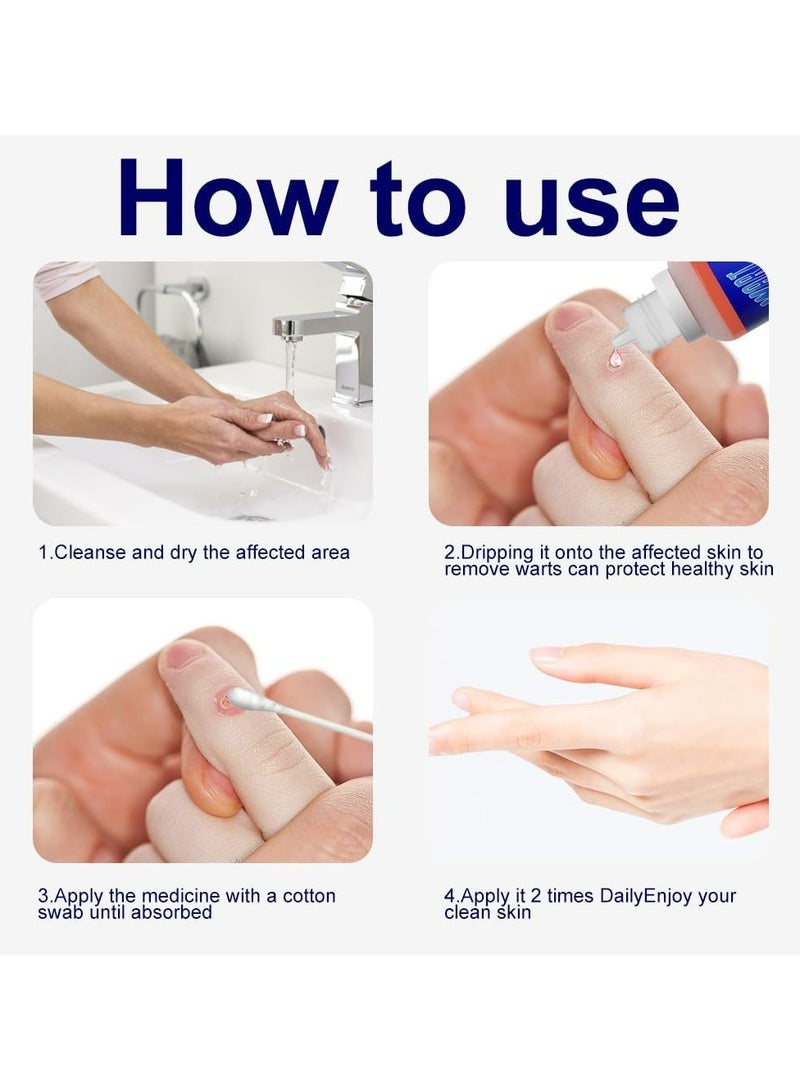 How to use

1.Cleanse and dry the affected area

2.Dripping it onto the affected skin to remove warts can protect healthy skin

3.Apply the medicine with a cotton swab until absorbed

4.Apply it 2 times DailyEnjoy your clean skin