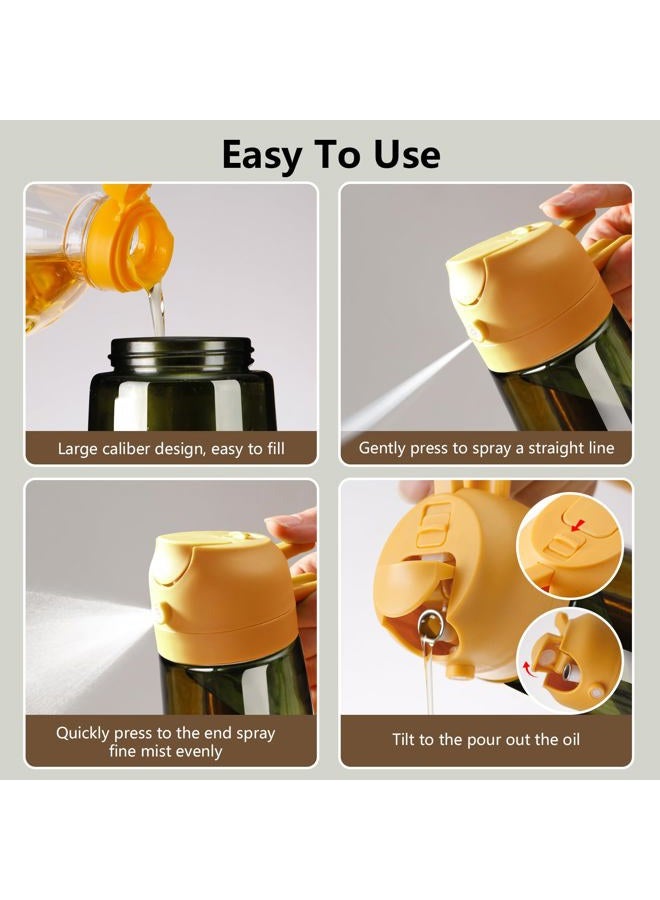 Easy To Use

Large caliber design, easy to fill

Gently press to spray a straight line

Quickly press to the end spray fine mist evenly

Tilt to the pour out the oil