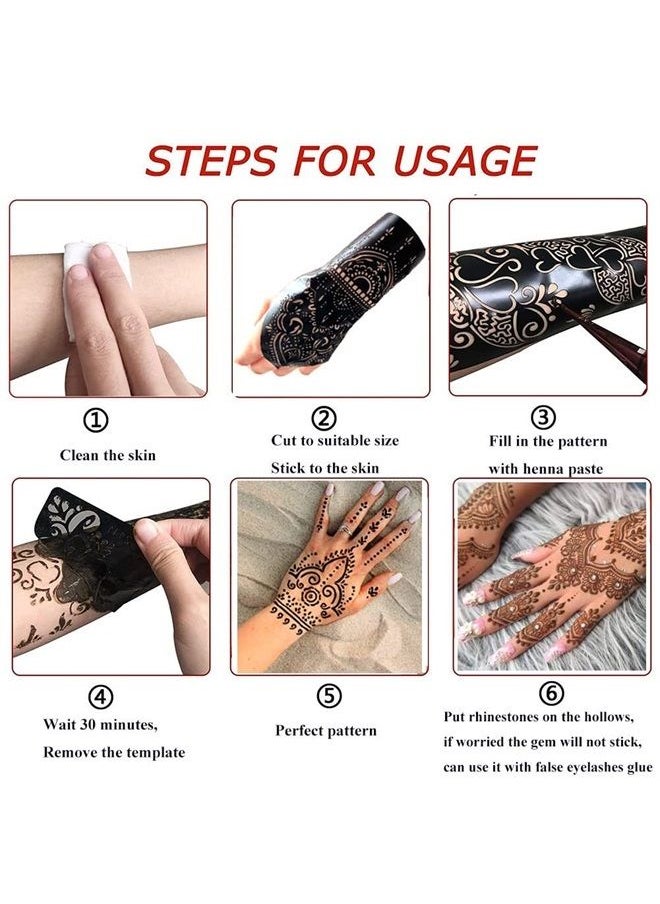 STEPS FOR USAGE

①
Clean the skin

②
Cut to suitable size
Stick to the skin

③
Fill in the pattern
with henna paste

④
Wait 30 minutes,
Remove the template

⑤
Perfect pattern

⑥
Put rhinestones on the hollows,
if worried the gem will not stick,
can use it with false eyelashes glue