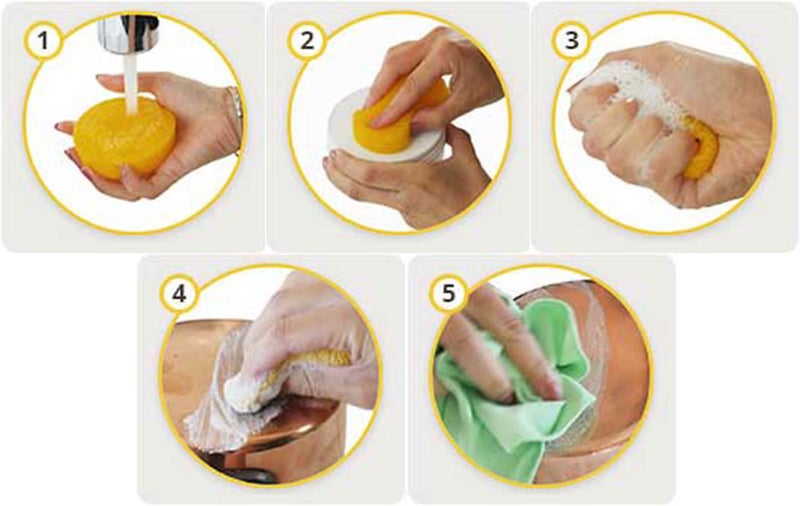 1

2

3

4

5