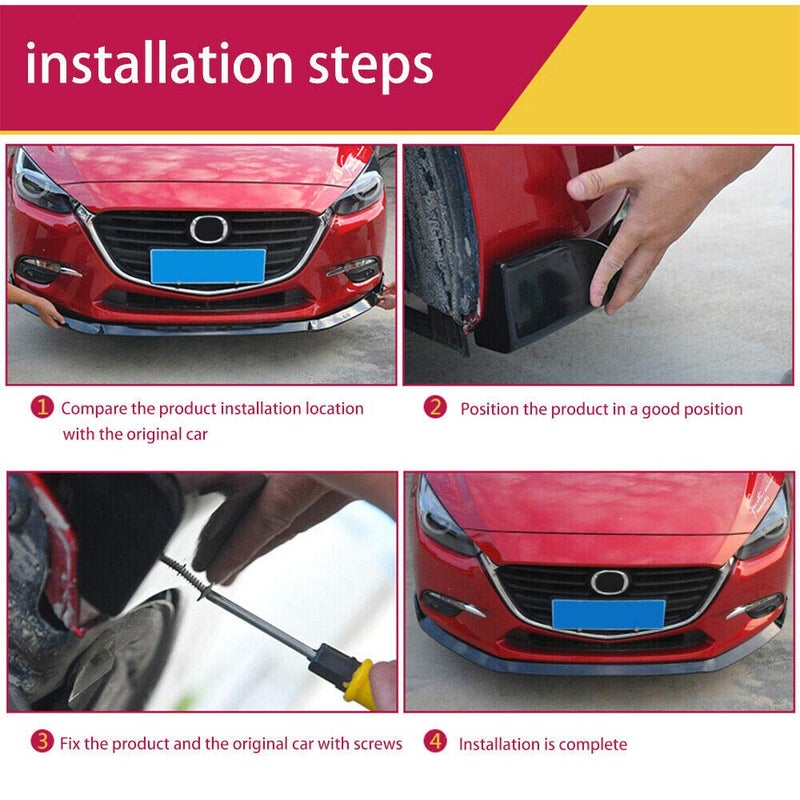 installation steps

1 Compare the product installation location with the original car

2 Position the product in a good position

3 Fix the product and the original car with screws

4 Installation is complete