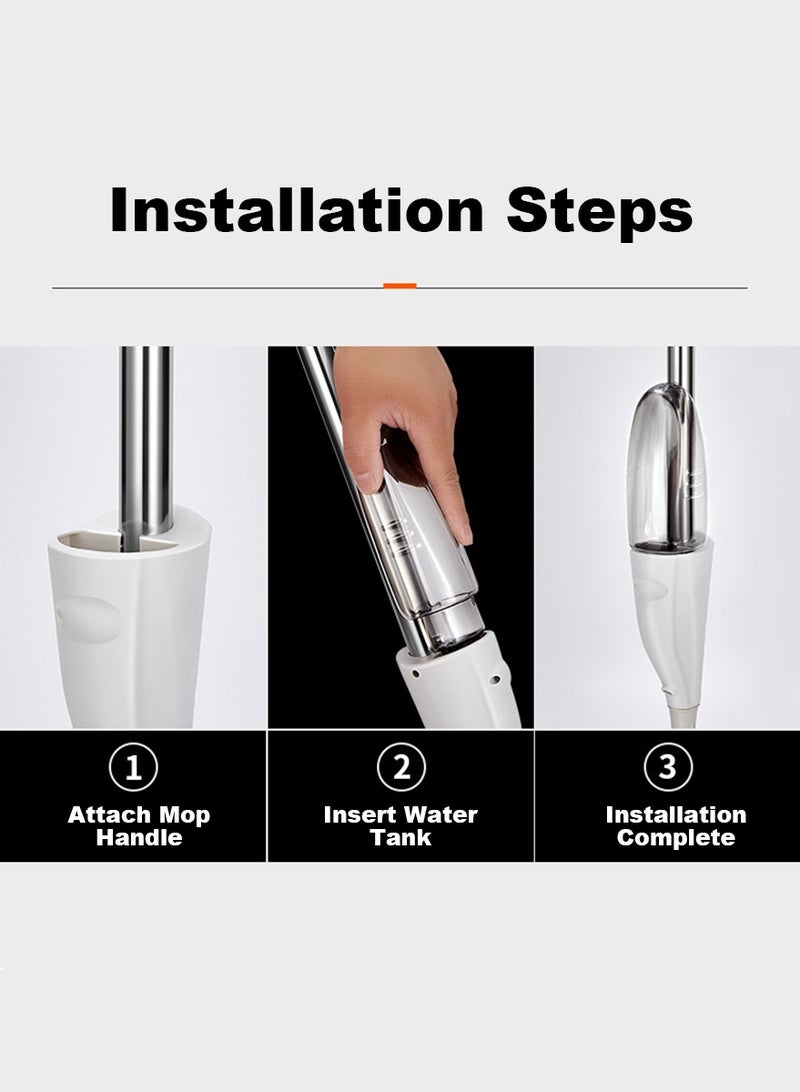 Installation Steps

1
Attach Mop Handle

2
Insert Water Tank

3
Installation Complete