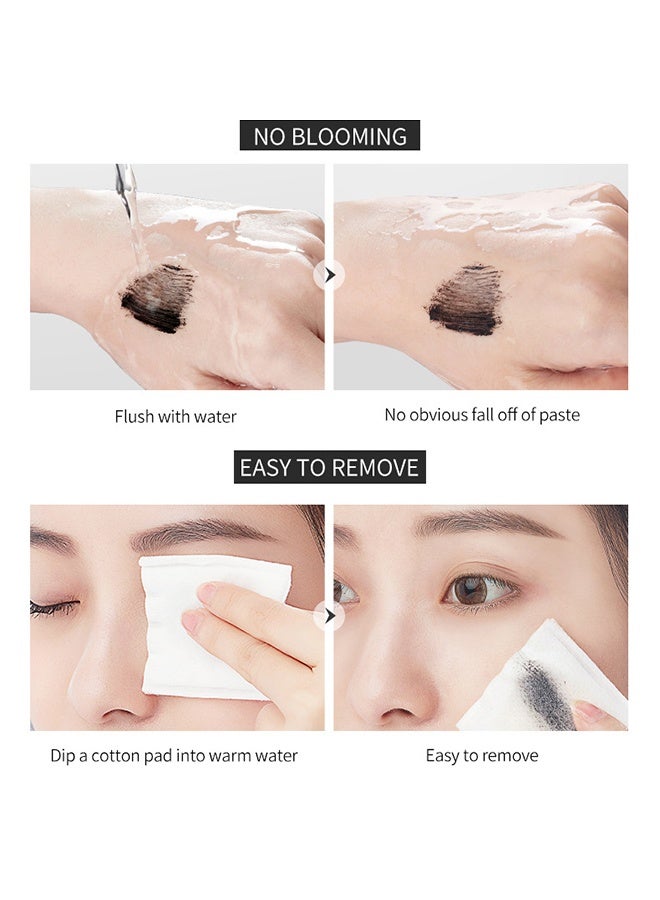 NO BLOOMING

Flush with water

No obvious fall off of paste

EASY TO REMOVE

Dip a cotton pad into warm water

Easy to remove