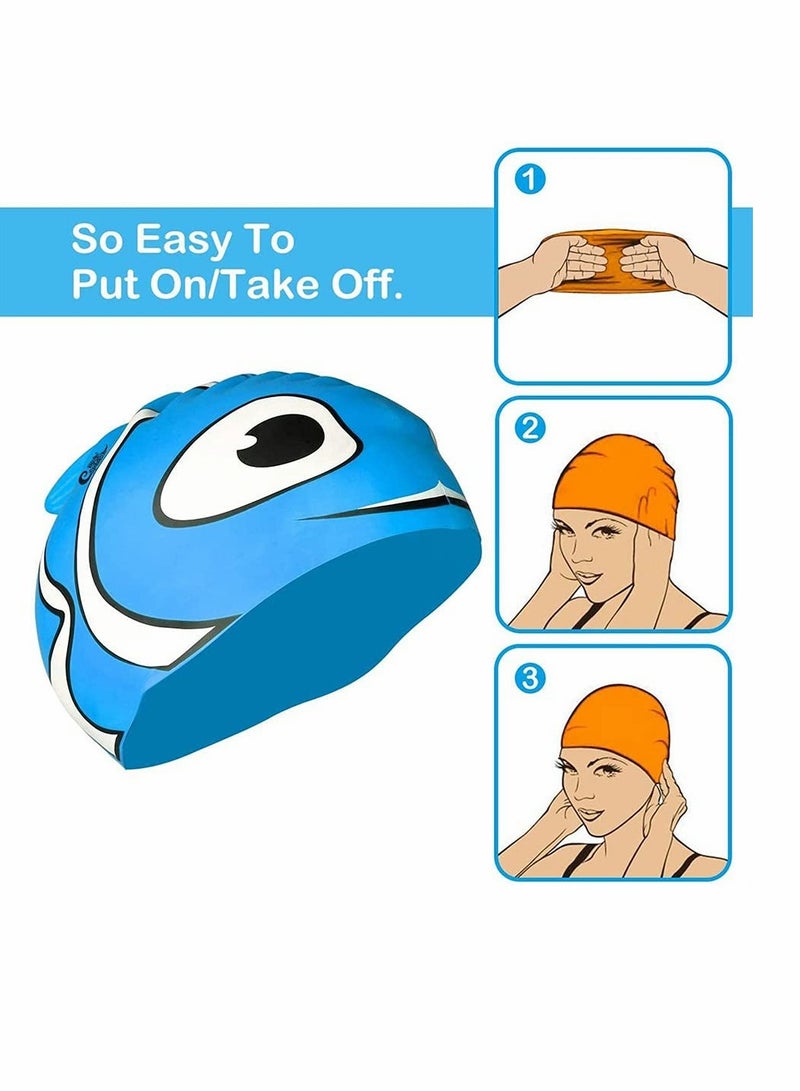 So Easy To
Put On/Take Off.

1

2

3