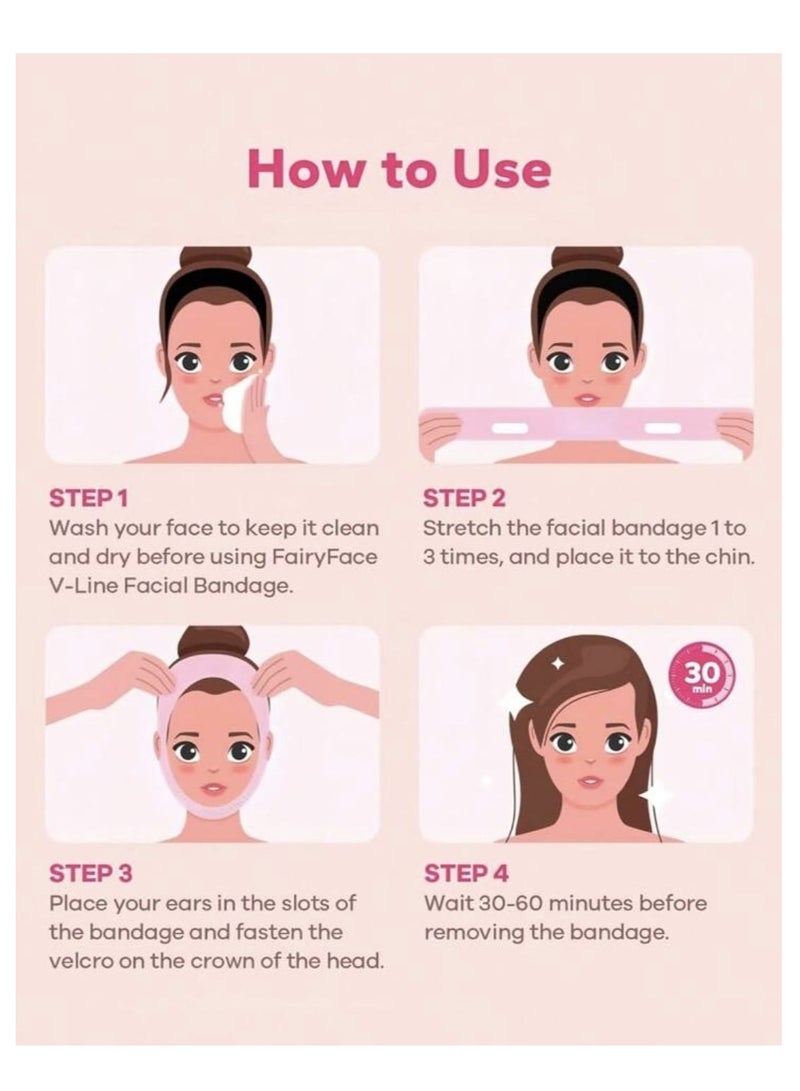 How to Use

STEP 1
Wash your face to keep it clean and dry before using FairyFace V-Line Facial Bandage.

STEP 2
Stretch the facial bandage 1 to 3 times, and place it to the chin.

STEP 3
Place your ears in the slots of the bandage and fasten the velcro on the crown of the head.

30 min

STEP 4
Wait 30-60 minutes before removing the bandage.