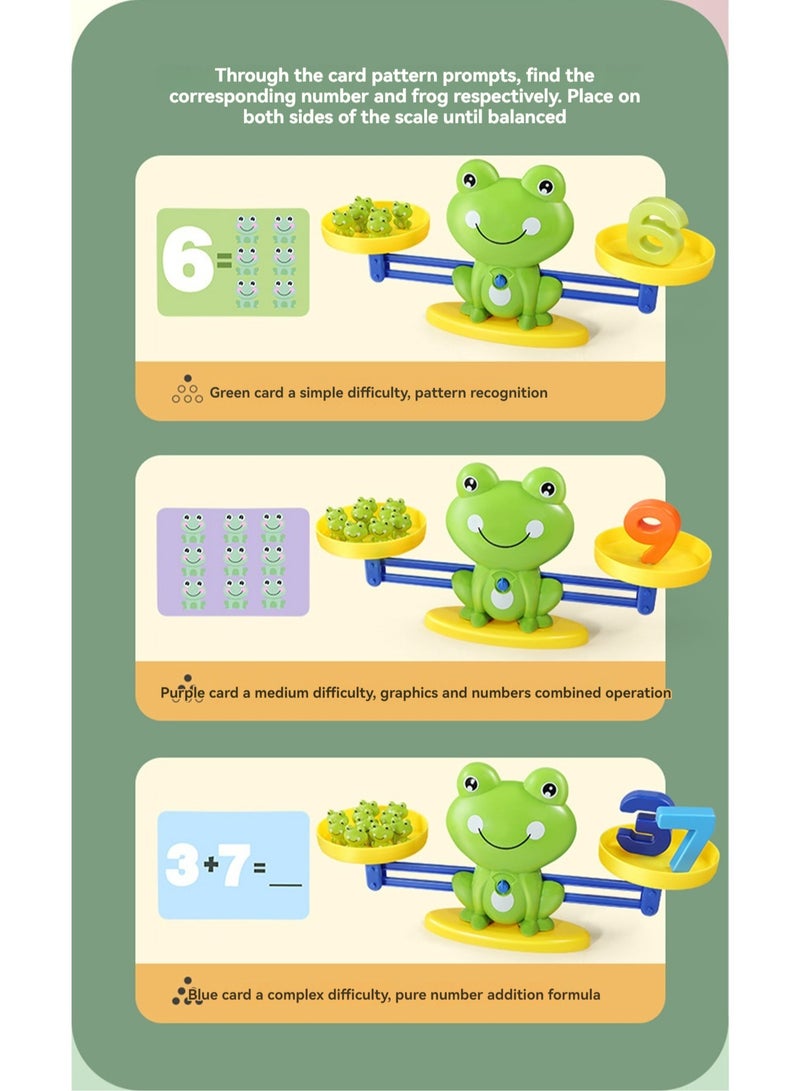 Through the card pattern prompts, find the corresponding number and frog respectively. Place on both sides of the scale until balanced

6=

6

Green card a simple difficulty, pattern recognition

9

Purple card a medium difficulty, graphics and numbers combined operation

3+7=__

37

Blue card a complex difficulty, pure number addition formula