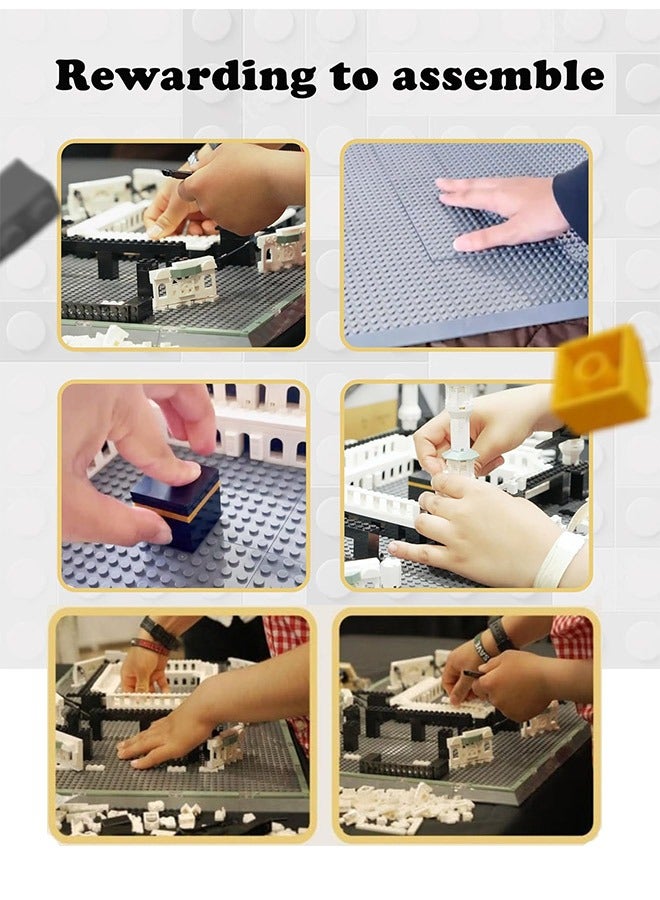 Rewarding to assemble