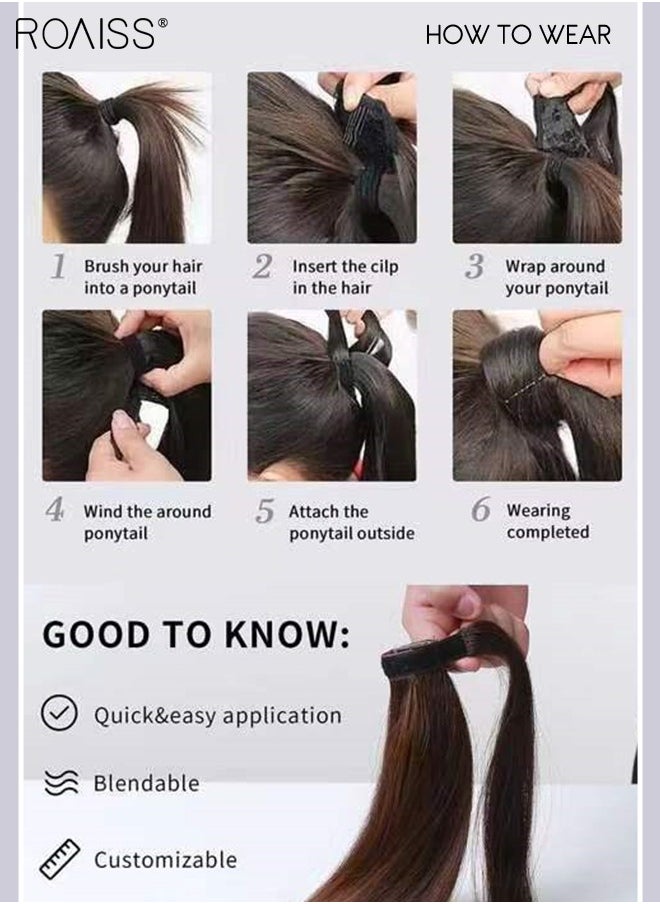 ROAISS®

HOW TO WEAR

1 Brush your hair into a ponytail

2 Insert the cilp in the hair

3 Wrap around your ponytail

4 Wind the around ponytail

5 Attach the ponytail outside

6 Wearing completed

GOOD TO KNOW:

Quick&easy application

Blendable

Customizable