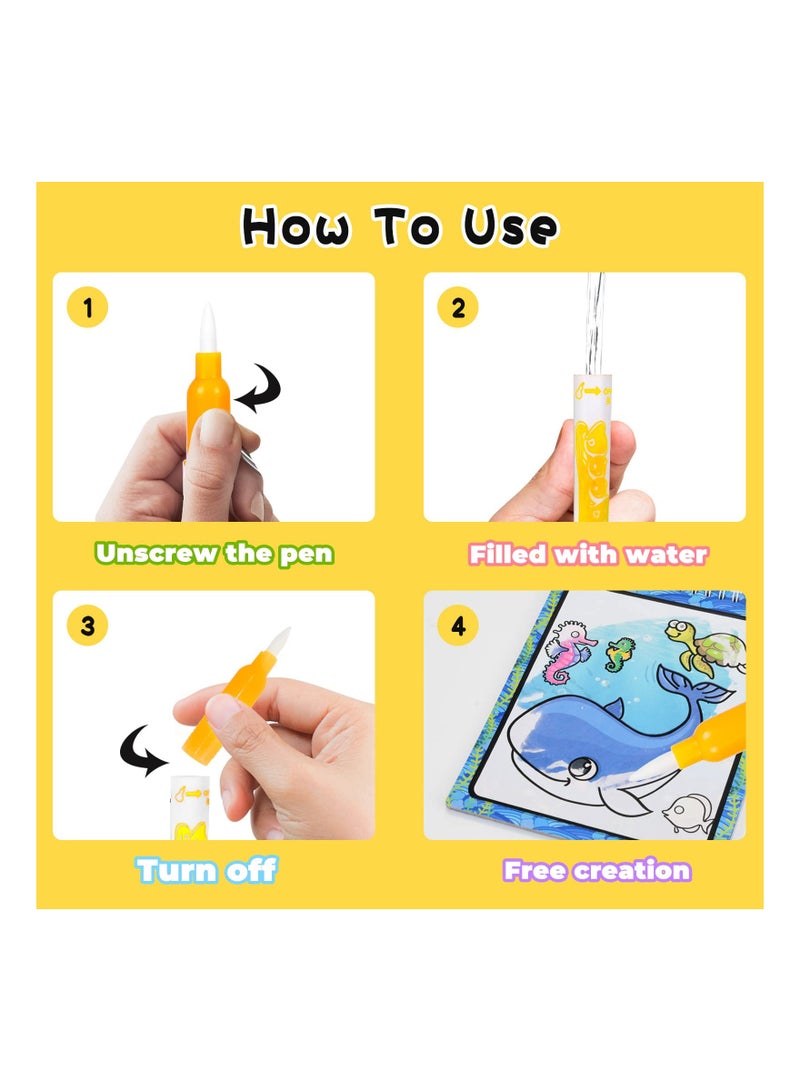 How To Use

1

Unscrew the pen

2

Filled with water

3

Turn off

4

Free creation