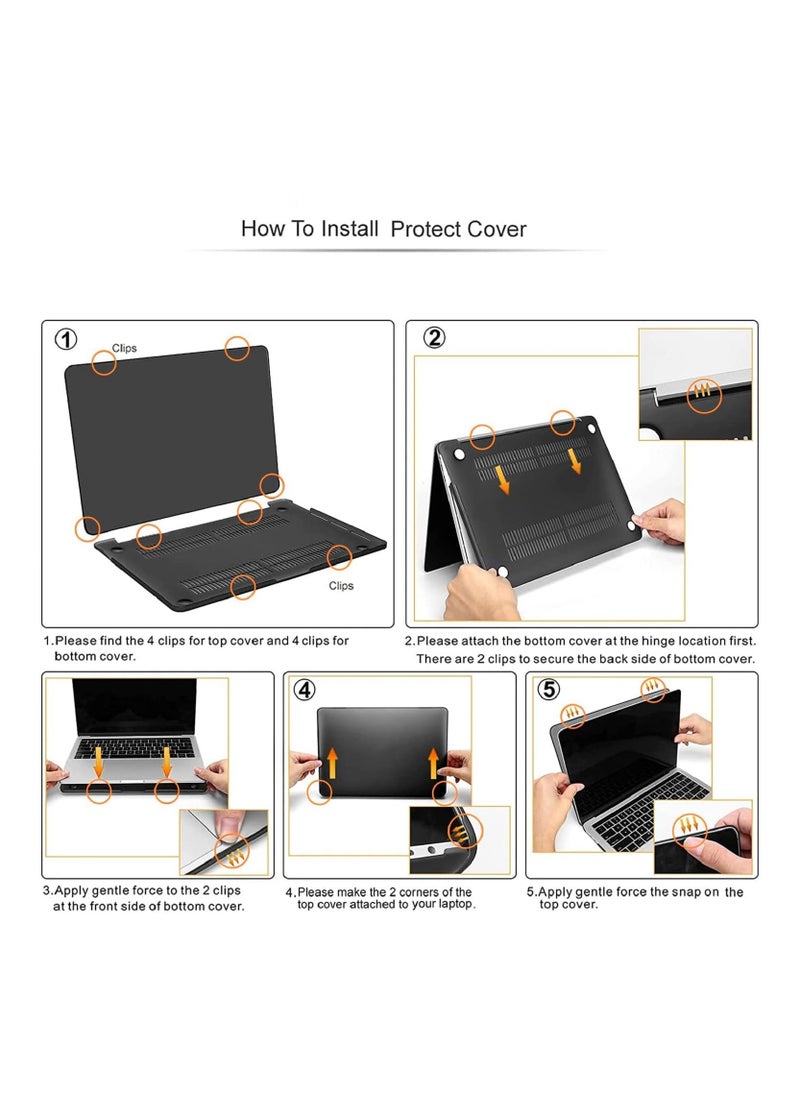 How To Install Protect Cover

①
Clips

Clips

1.Please find the 4 clips for top cover and 4 clips for bottom cover.

②

2.Please attach the bottom cover at the hinge location first. There are 2 clips to secure the back side of bottom cover.

3.Apply gentle force to the 2 clips at the front side of bottom cover.

④

4.Please make the 2 corners of the top cover attached to your laptop.

⑤

5.Apply gentle force the snap on the top cover.