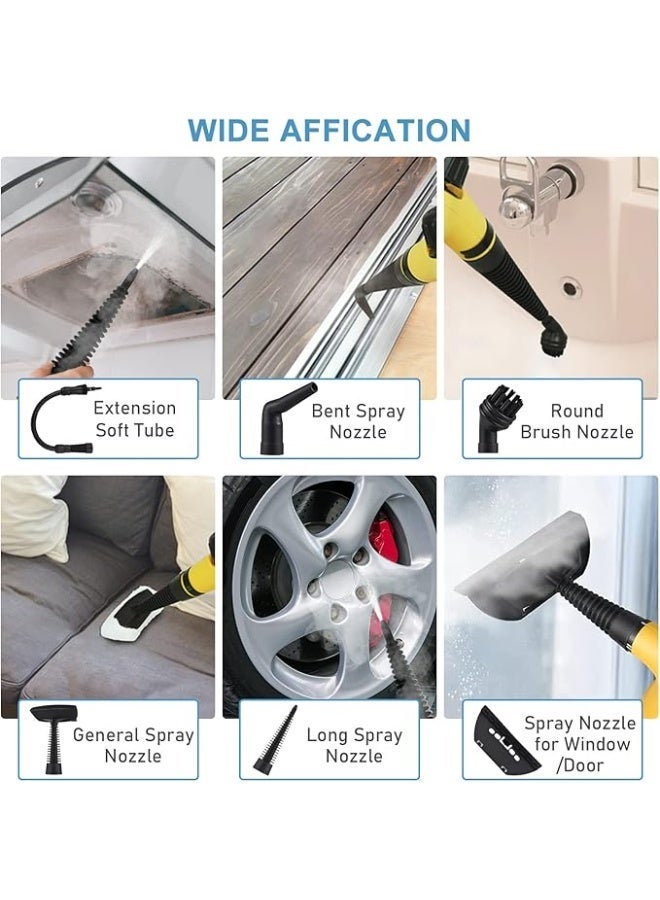 WIDE AFFICATION

Extension Soft Tube

Bent Spray Nozzle

Round Brush Nozzle

General Spray Nozzle

Long Spray Nozzle

Spray Nozzle for Window /Door