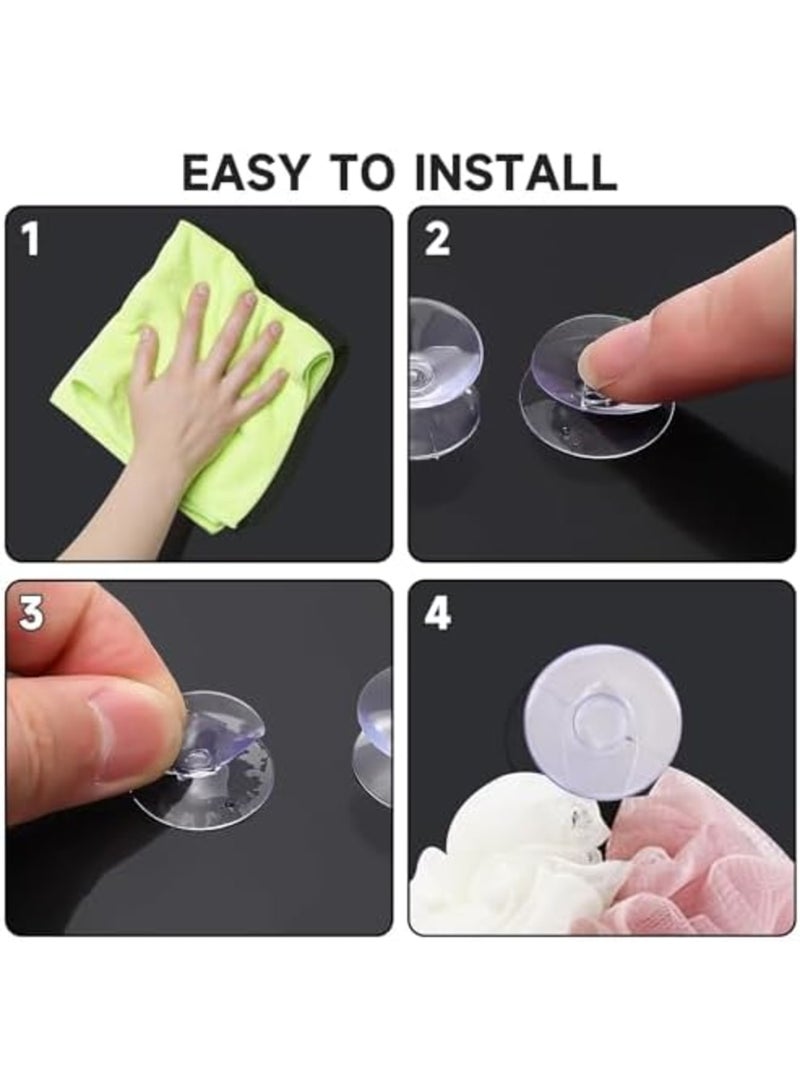 EASY TO INSTALL

1

2

3

4