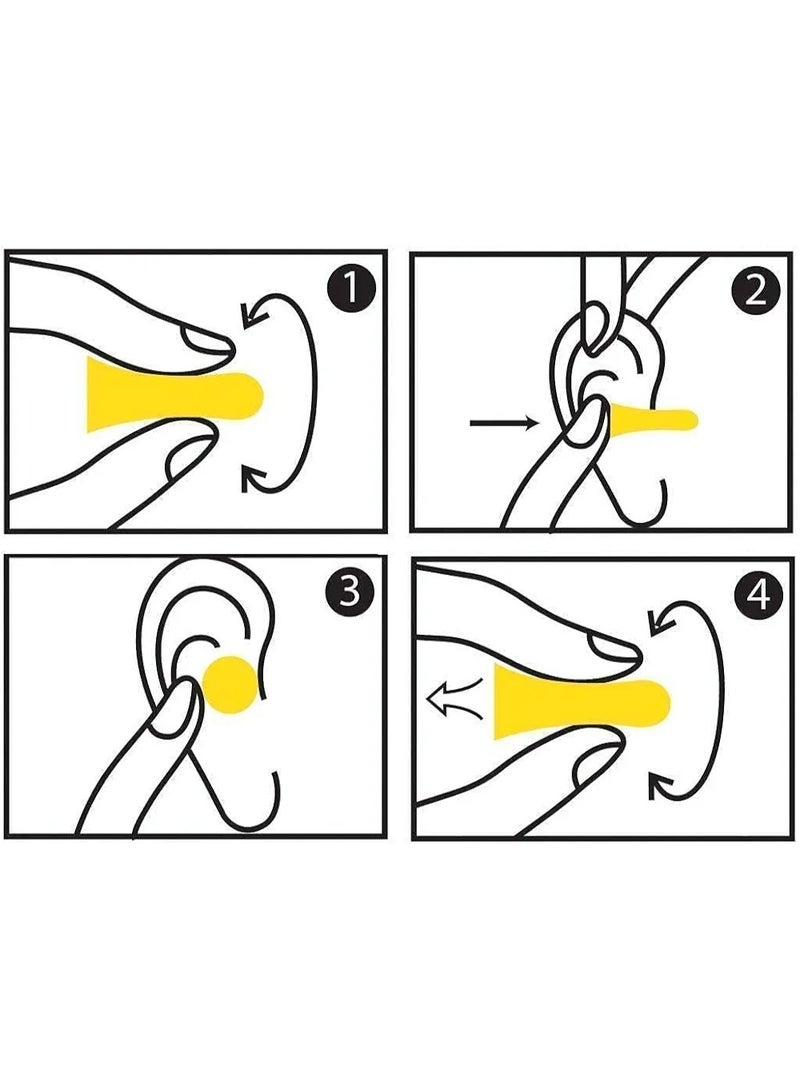 1

2

3

4