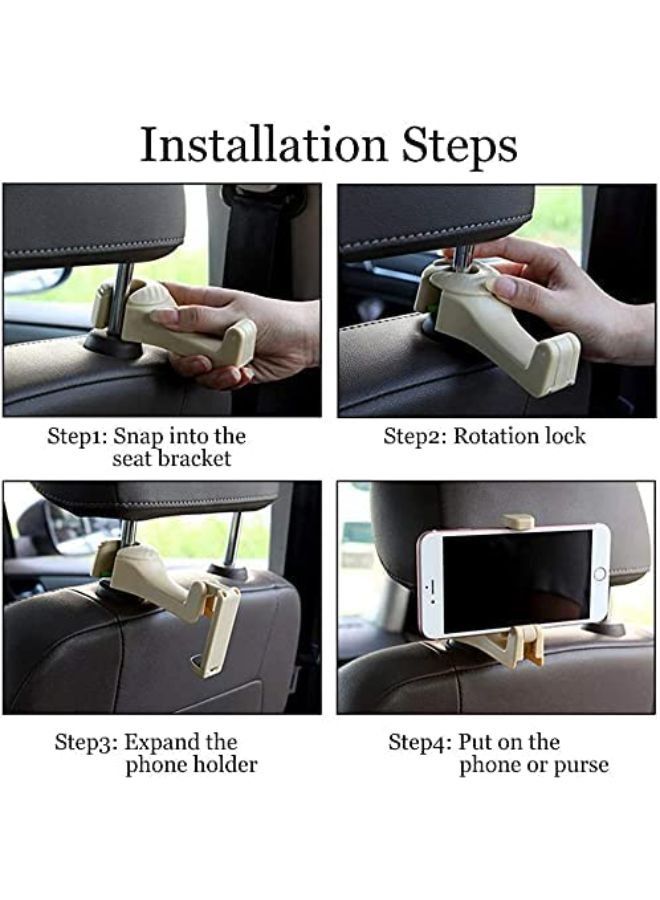 Installation Steps

Step1: Snap into the seat bracket

Step2: Rotation lock

Step3: Expand the phone holder

Step4: Put on the phone or purse