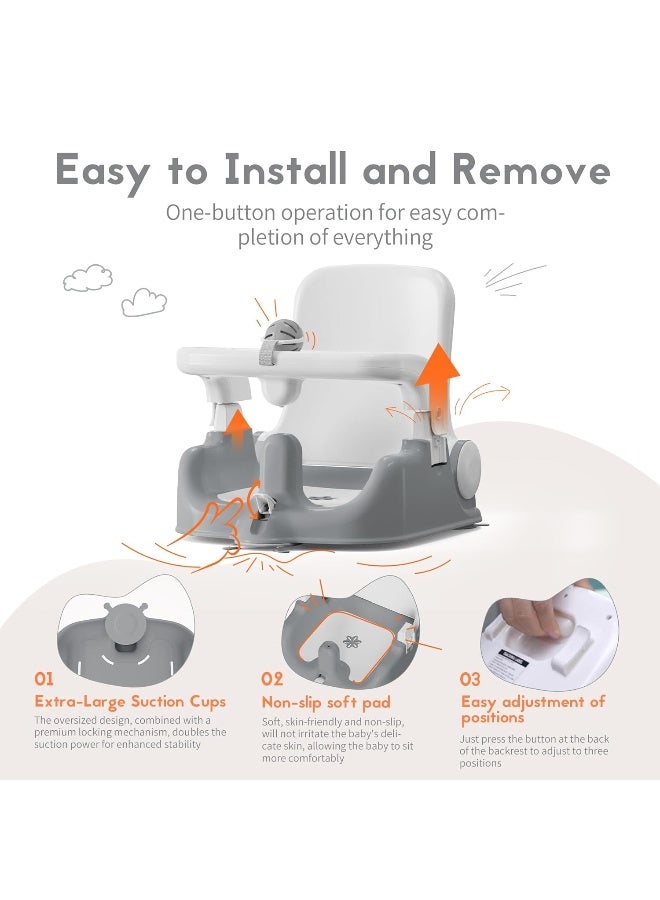 Easy to Install and Remove

One-button operation for easy completion of everything

01
Extra-Large Suction Cups
The oversized design, combined with a premium locking mechanism, doubles the suction power for enhanced stability

02
Non-slip soft pad
Soft, skin-friendly and non-slip, will not irritate the baby's delicate skin, allowing the baby to sit more comfortably

03
Easy adjustment of positions
Just press the button at the back of the backrest to adjust to three positions