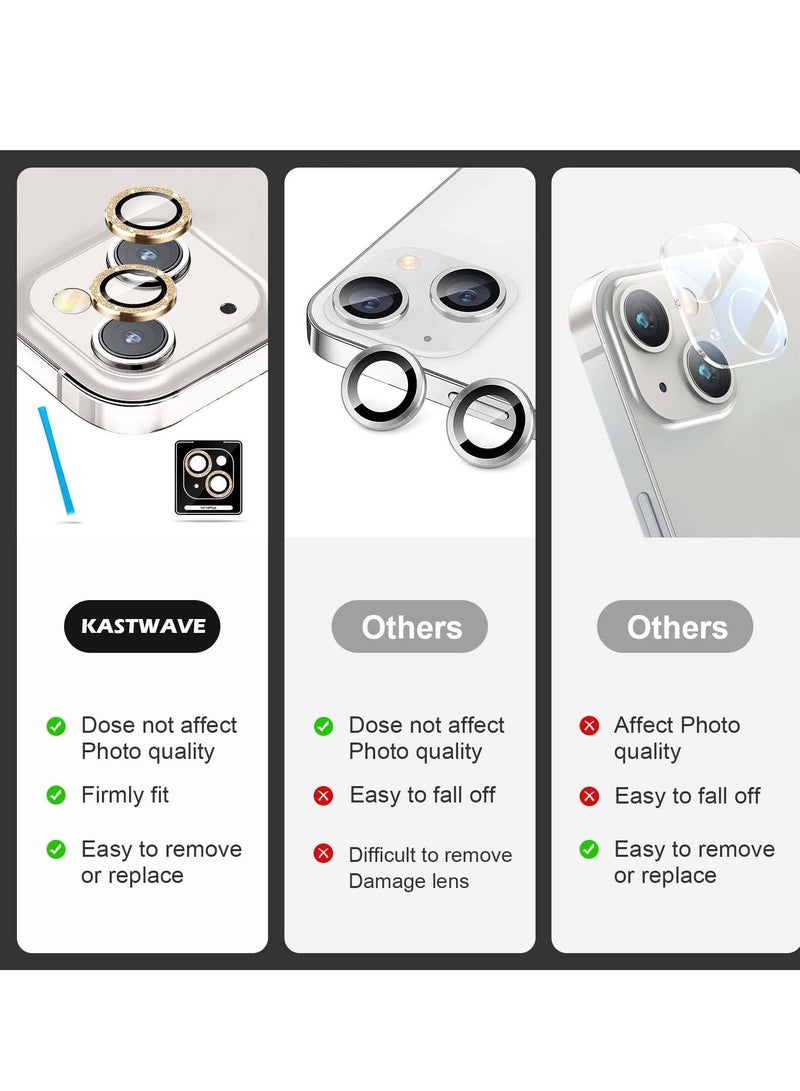 KASTWAVE

Dose not affect Photo quality

Firmly fit

Easy to remove or replace

Others

Dose not affect Photo quality

Easy to fall off

Difficult to remove Damage lens

Others

Affect Photo quality

Easy to fall off

Easy to remove or replace