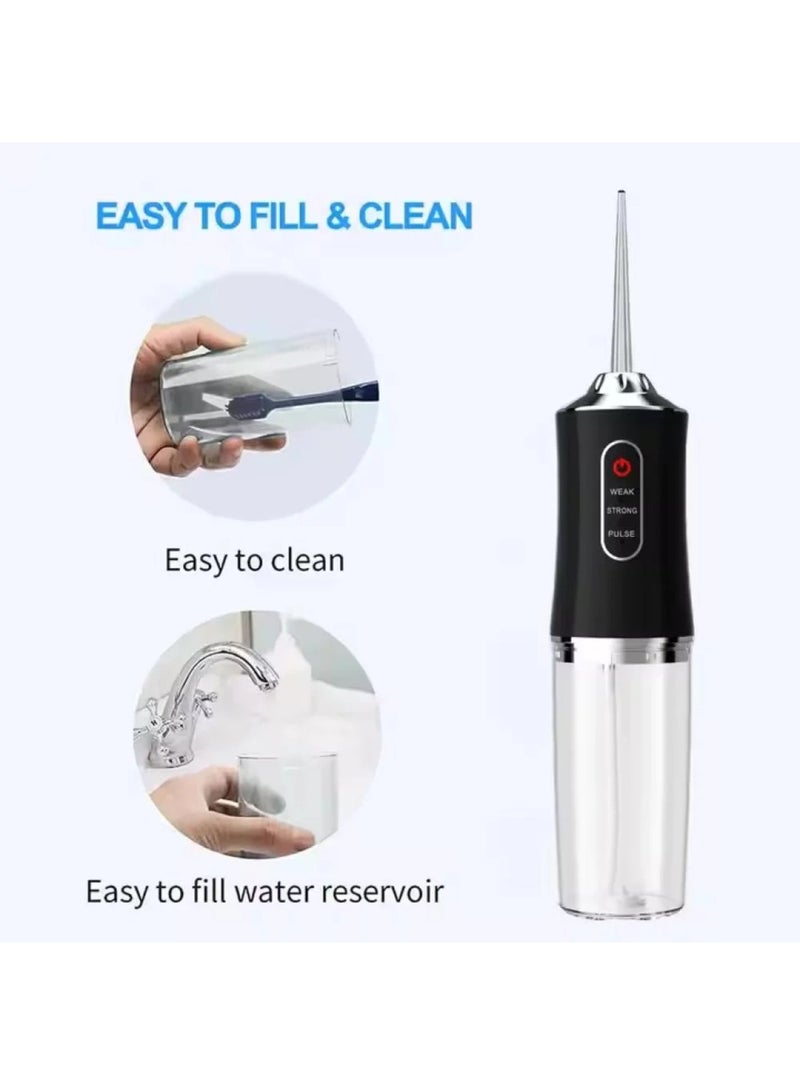 EASY TO FILL & CLEAN

Easy to clean

Easy to fill water reservoir

WEAK
STRONG
PULSE