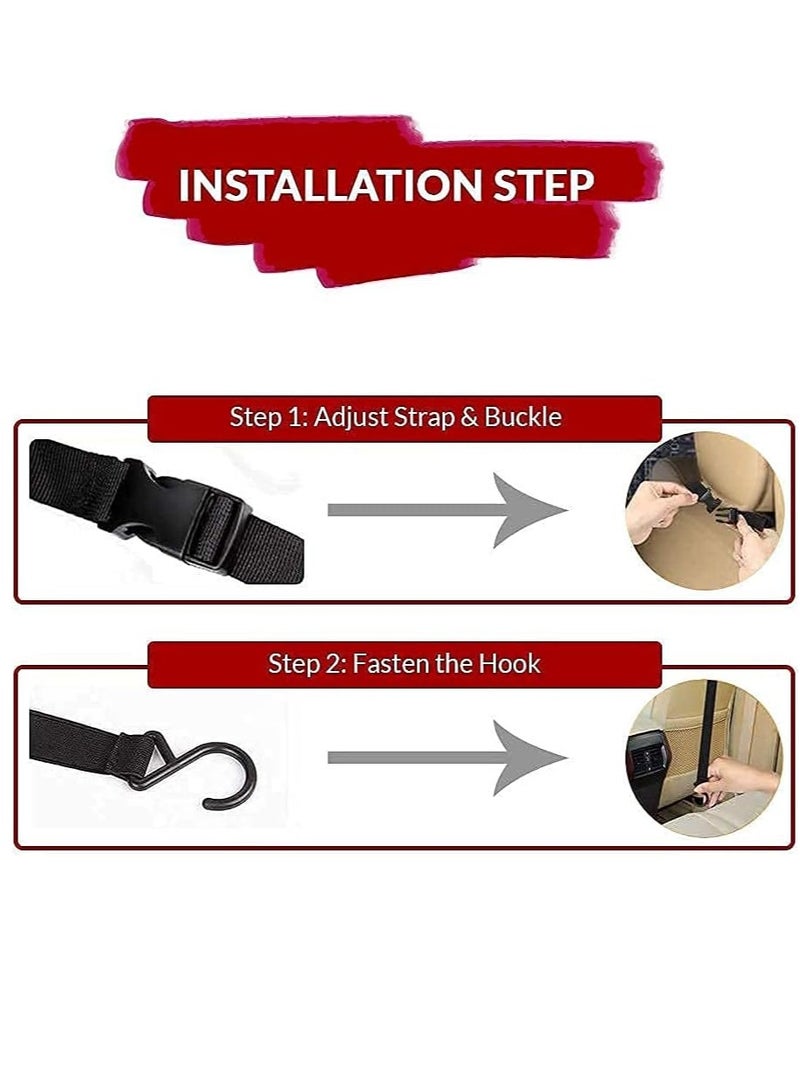 INSTALLATION STEP

Step 1: Adjust Strap & Buckle

Step 2: Fasten the Hook