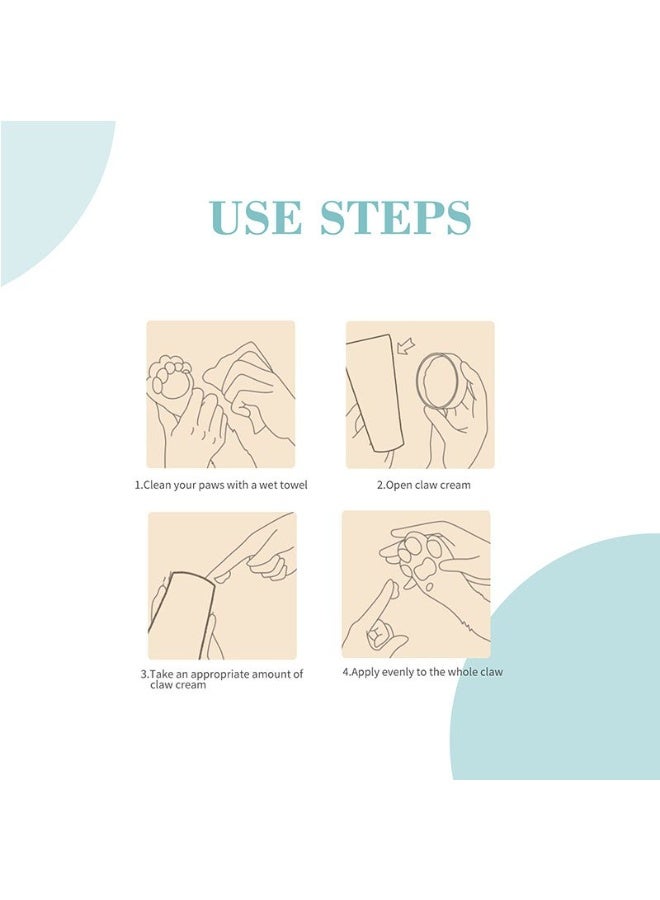 USE STEPS

1.Clean your paws with a wet towel

2.Open claw cream

3.Take an appropriate amount of claw cream

4.Apply evenly to the whole claw