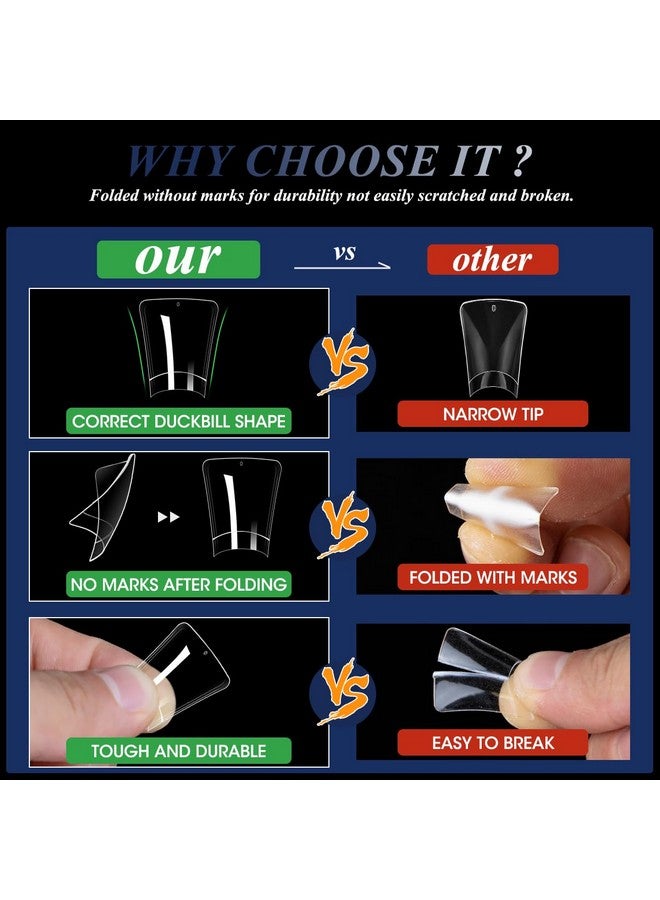 WHY CHOOSE IT ?
Folded without marks for durability not easily scratched and broken.

our vs other

CORRECT DUCKBILL SHAPE
VS
NARROW TIP

NO MARKS AFTER FOLDING
VS
FOLDED WITH MARKS

TOUGH AND DURABLE
VS
EASY TO BREAK