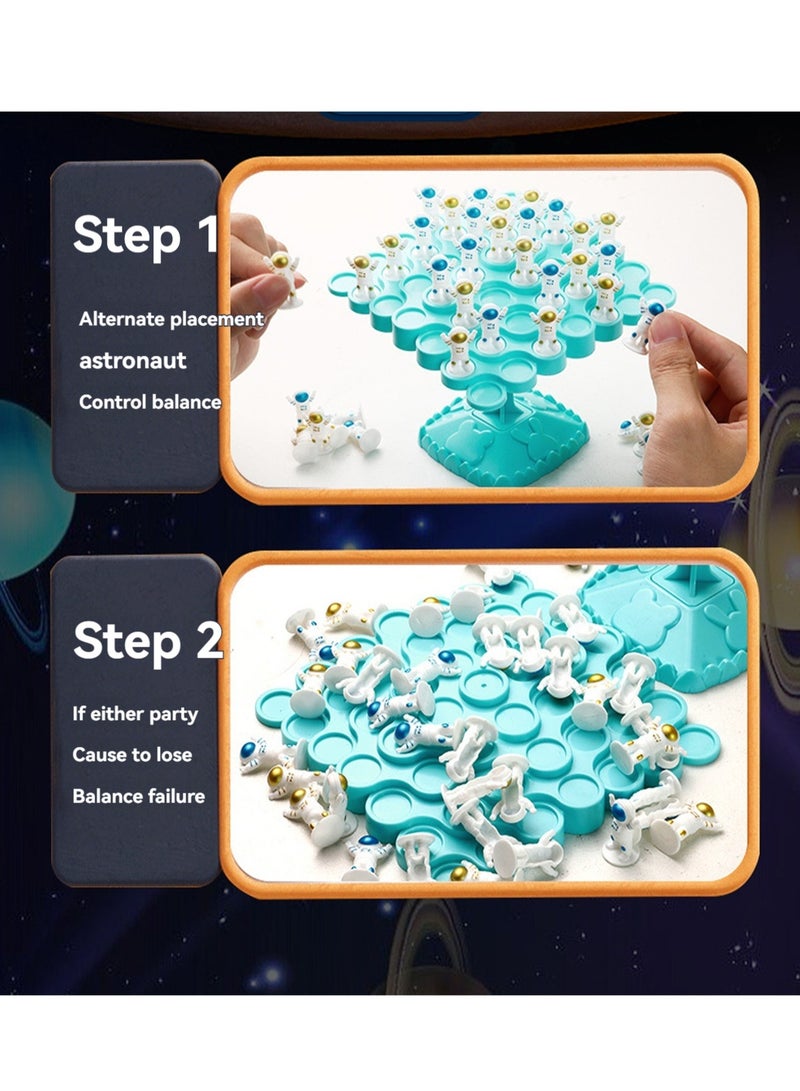 Step 1

Alternate placement
astronaut
Control balance

Step 2

If either party
Cause to lose
Balance failure