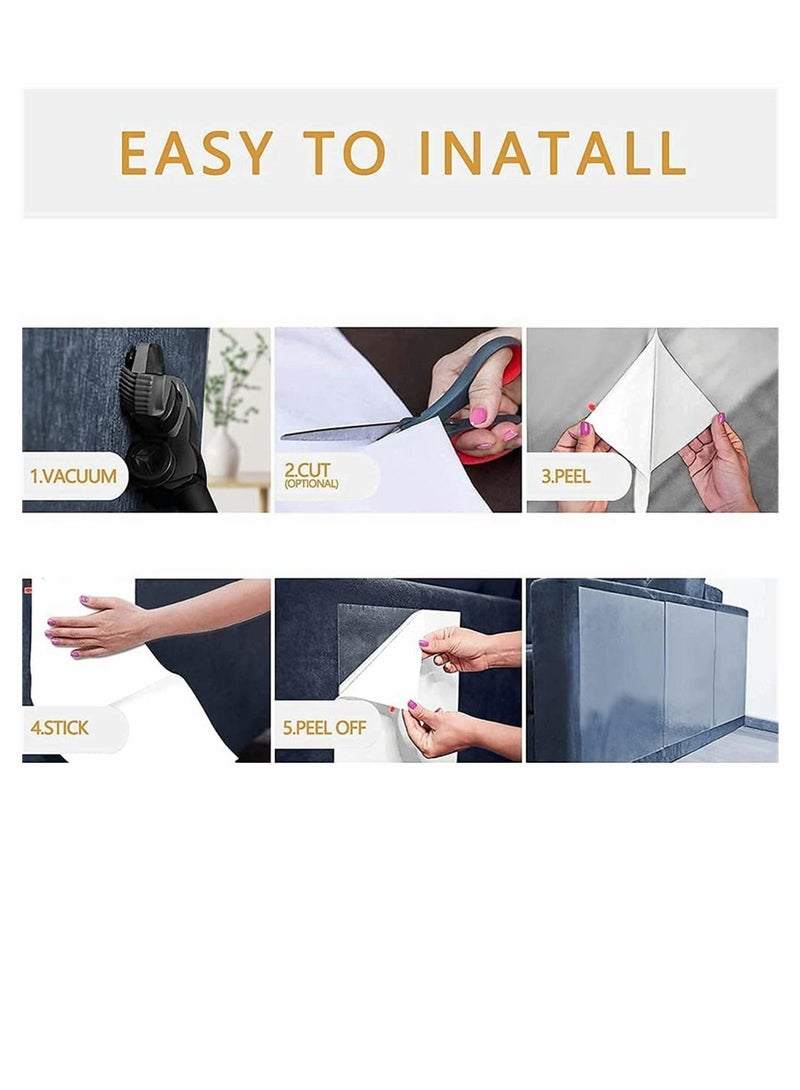 EASY TO INATALL

1.VACUUM

2.CUT
(OPTIONAL)

3.PEEL

4.STICK

5.PEEL OFF