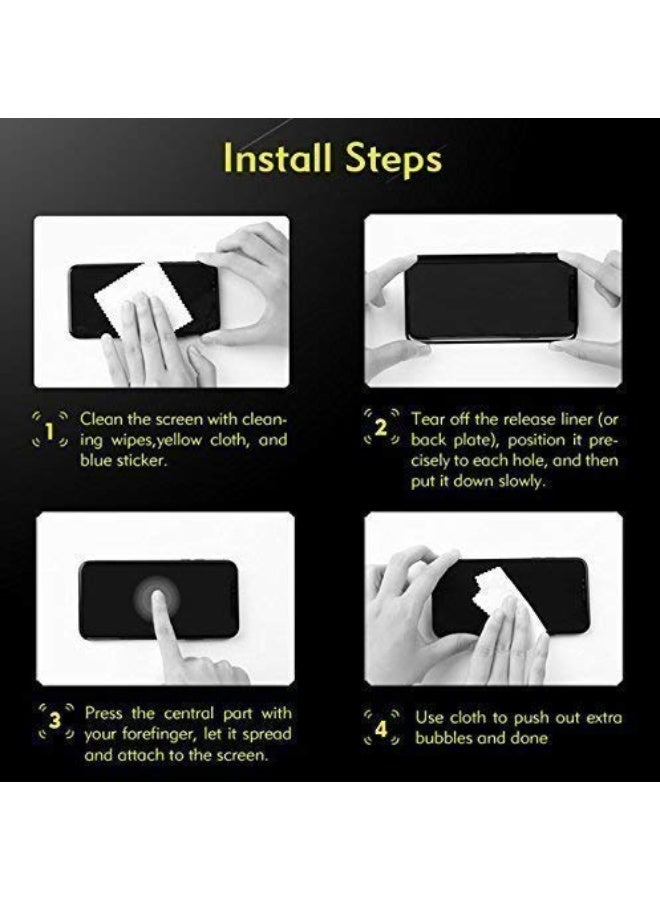 Install Steps

1 Clean the screen with cleaning wipes,yellow cloth, and blue sticker.

2 Tear off the release liner (or back plate), position it precisely to each hole, and then put it down slowly.

3 Press the central part with your forefinger, let it spread and attach to the screen.

4 Use cloth to push out extra bubbles and done