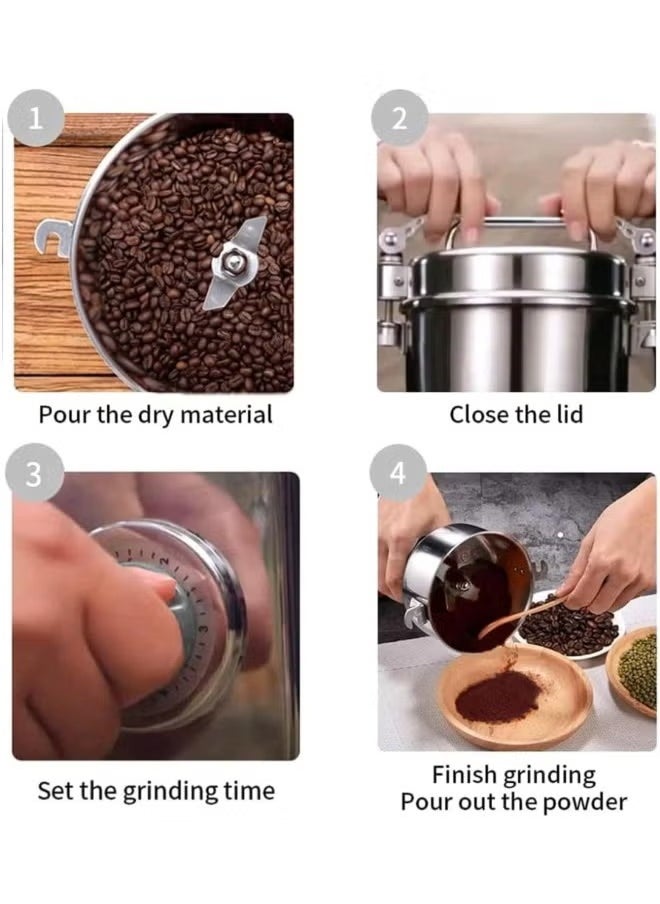 1

Pour the dry material

2

Close the lid

3

Set the grinding time

4

Finish grinding
Pour out the powder