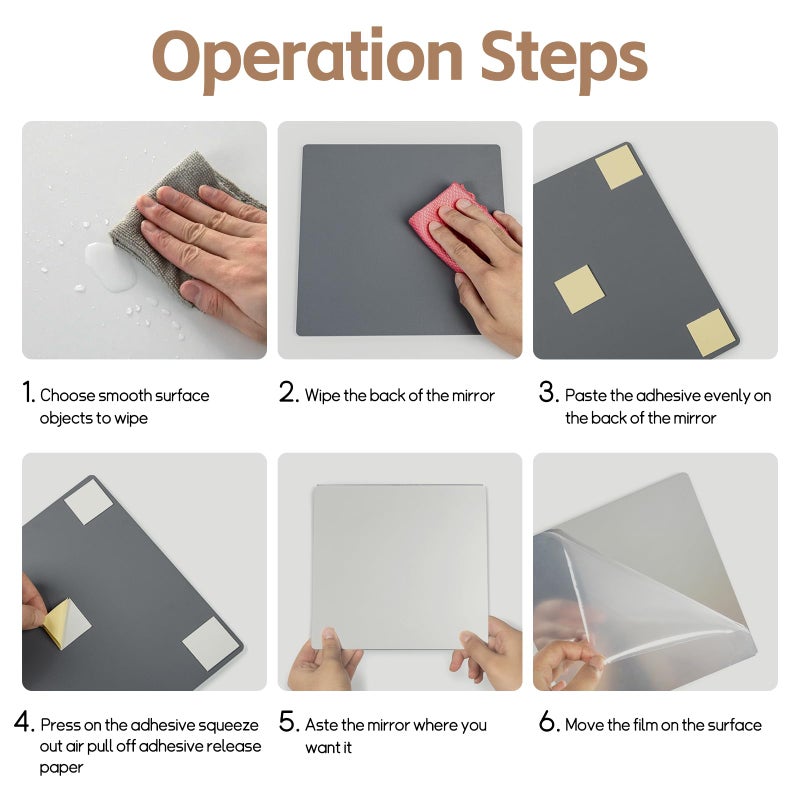 Operation Steps

1. Choose smooth surface objects to wipe

2. Wipe the back of the mirror

3. Paste the adhesive evenly on the back of the mirror

4. Press on the adhesive squeeze out air pull off adhesive release paper

5. Aste the mirror where you want it

6. Move the film on the surface