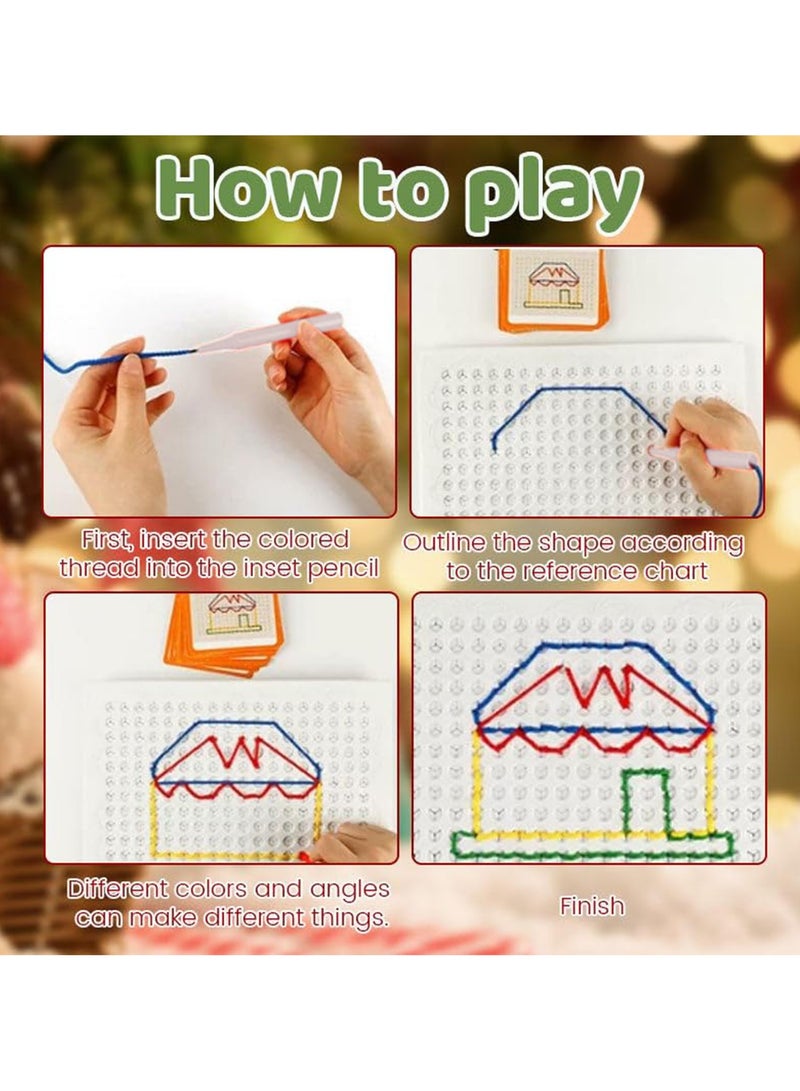 How to play

First, insert the colored thread into the inset pencil

Outline the shape according to the reference chart

Different colors and angles can make different things.

Finish