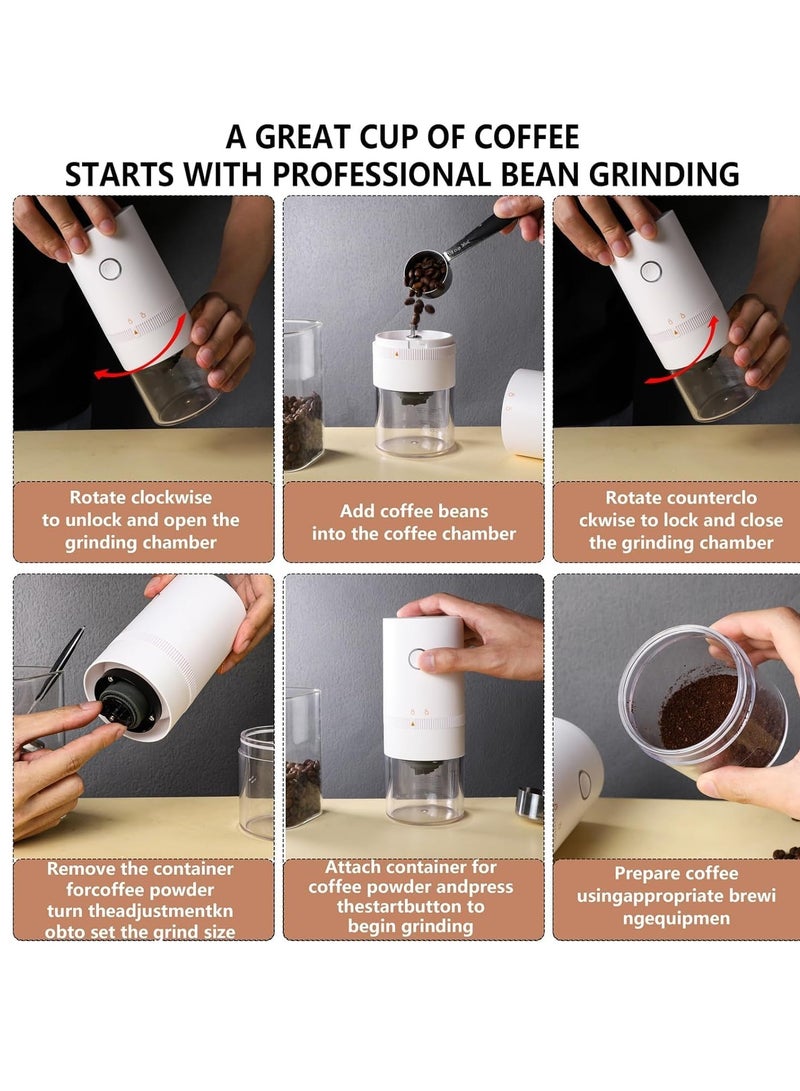 A GREAT CUP OF COFFEE
STARTS WITH PROFESSIONAL BEAN GRINDING

Rotate clockwise to unlock and open the grinding chamber

Add coffee beans into the coffee chamber

Rotate counterclo ckwise to lock and close the grinding chamber

Remove the container forcoffee powder turn theadjustmentkn obto set the grind size

Attach container for coffee powder andpress thestartbutton to begin grinding

Prepare coffee usingappropriate brewi ngequipmen