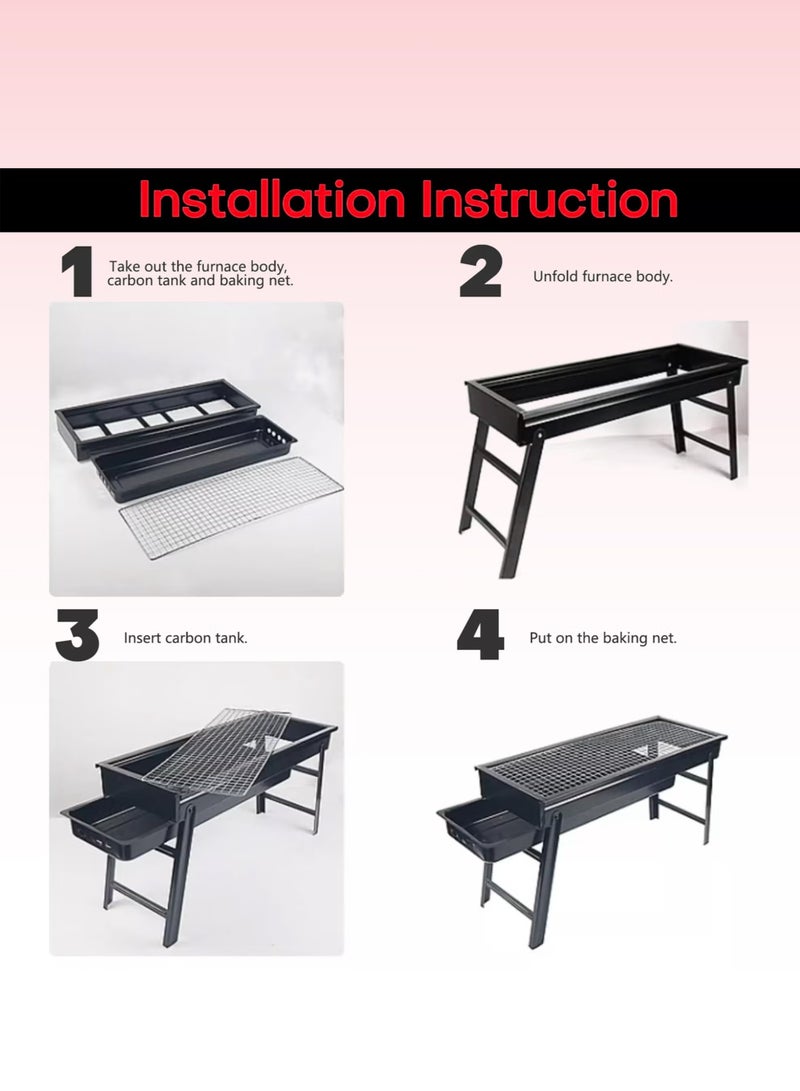 Installation Instruction

1 Take out the furnace body, carbon tank and baking net.

2 Unfold furnace body.

3 Insert carbon tank.

4 Put on the baking net.