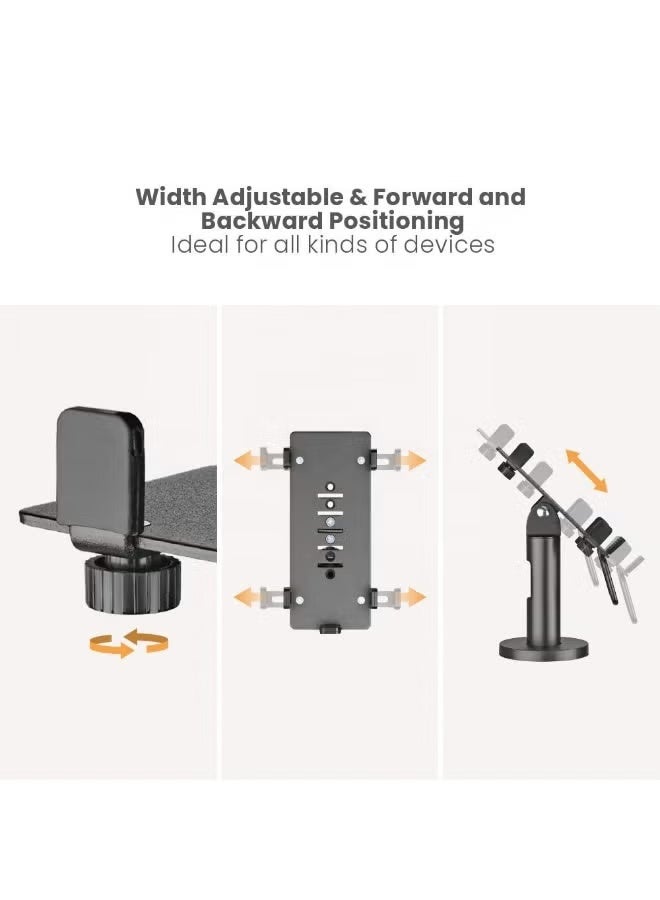 Width Adjustable & Forward and Backward Positioning
Ideal for all kinds of devices