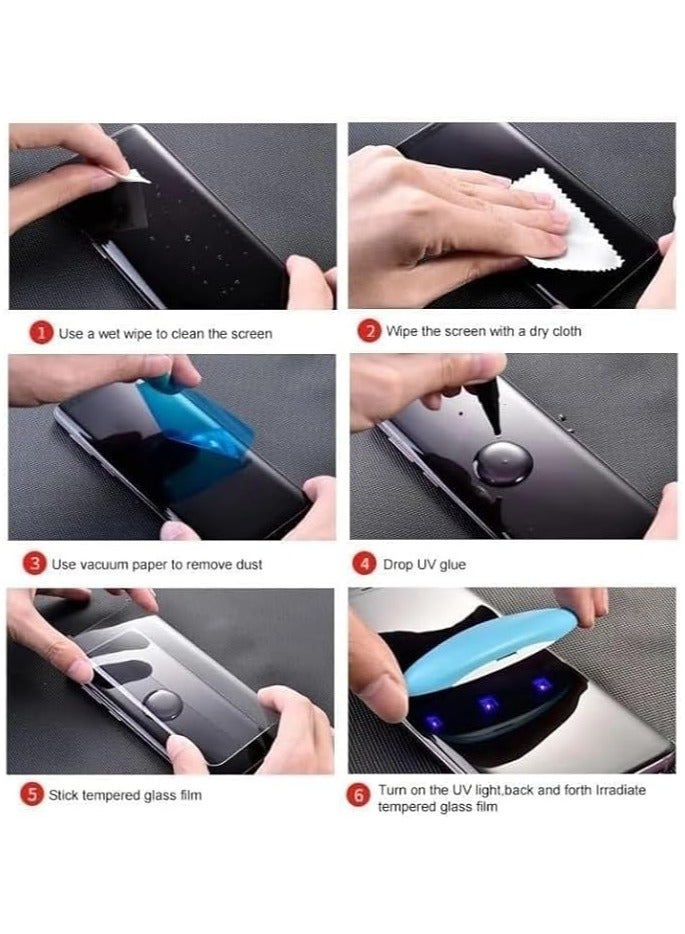 1 Use a wet wipe to clean the screen

2 Wipe the screen with a dry cloth

3 Use vacuum paper to remove dust

4 Drop UV glue

5 Stick tempered glass film

6 Turn on the UV light,back and forth Irradiate tempered glass film