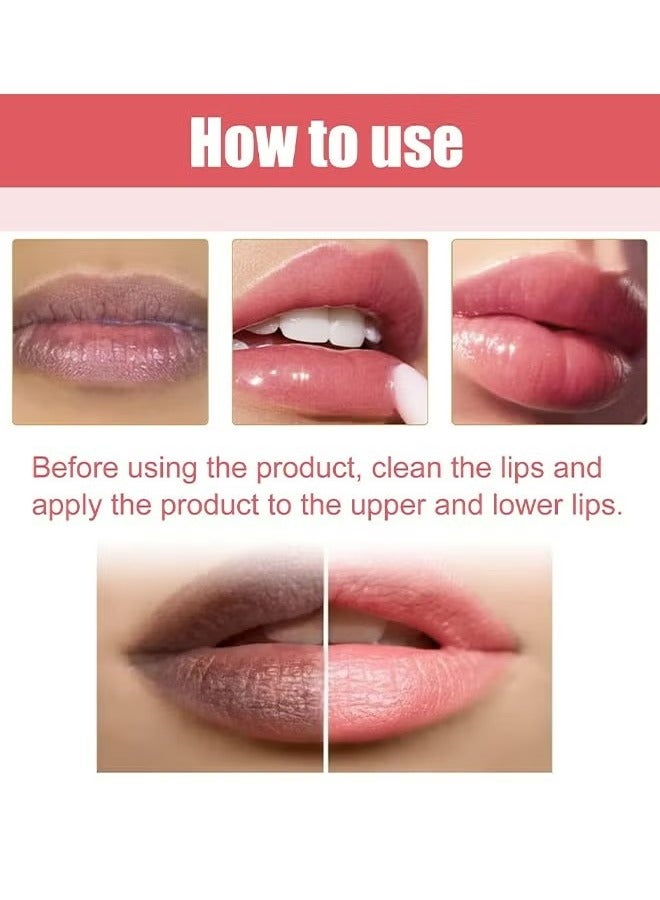 How to use

Before using the product, clean the lips and apply the product to the upper and lower lips.