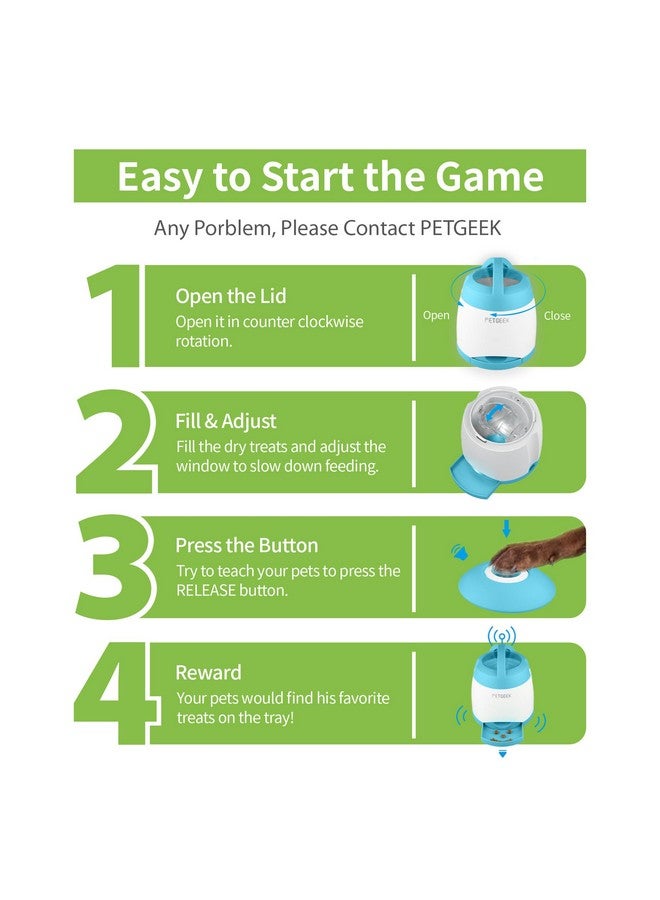 Easy to Start the Game

Any Porblem, Please Contact PETGEEK

1

Open the Lid

Open it in counter clockwise rotation.

Open

PETGEEK

Close

2

Fill & Adjust

Fill the dry treats and adjust the window to slow down feeding.

3

Press the Button

Try to teach your pets to press the RELEASE button.

4

Reward

Your pets would find his favorite treats on the tray!

PETGEEK