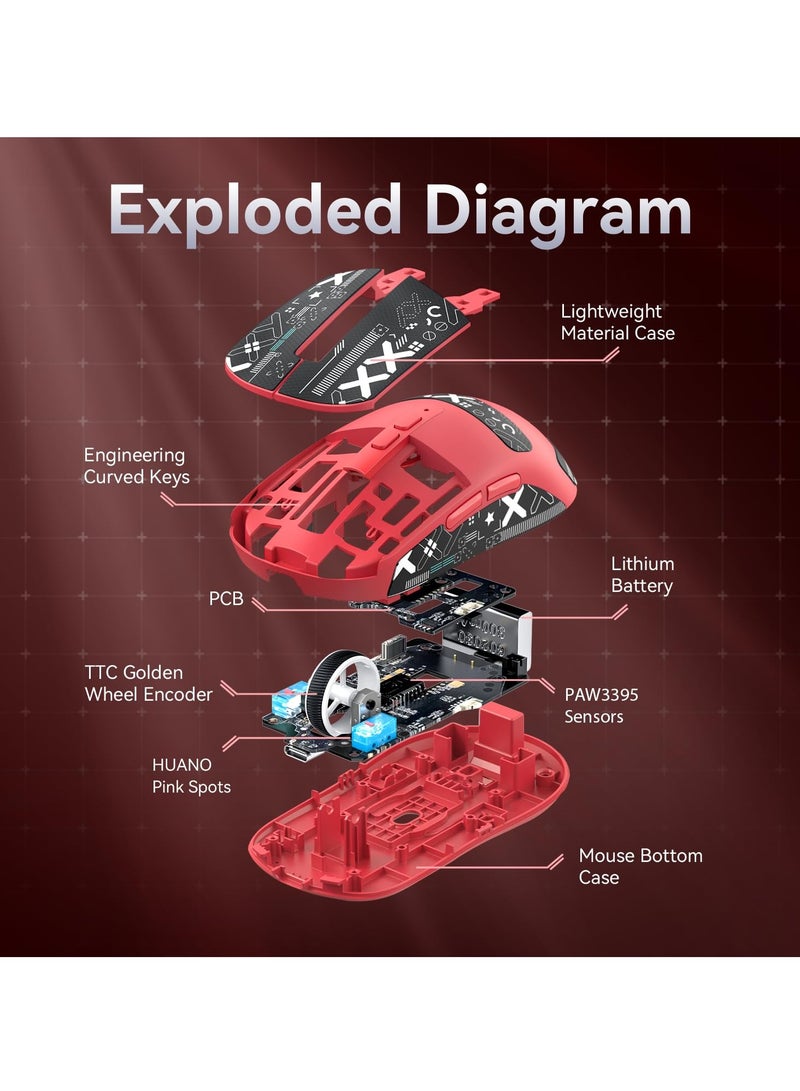 Exploded Diagram

Lightweight Material Case

Engineering Curved Keys

Lithium Battery

PCB

TTC Golden Wheel Encoder

PAW3395 Sensors

HUANO Pink Spots

Mouse Bottom Case