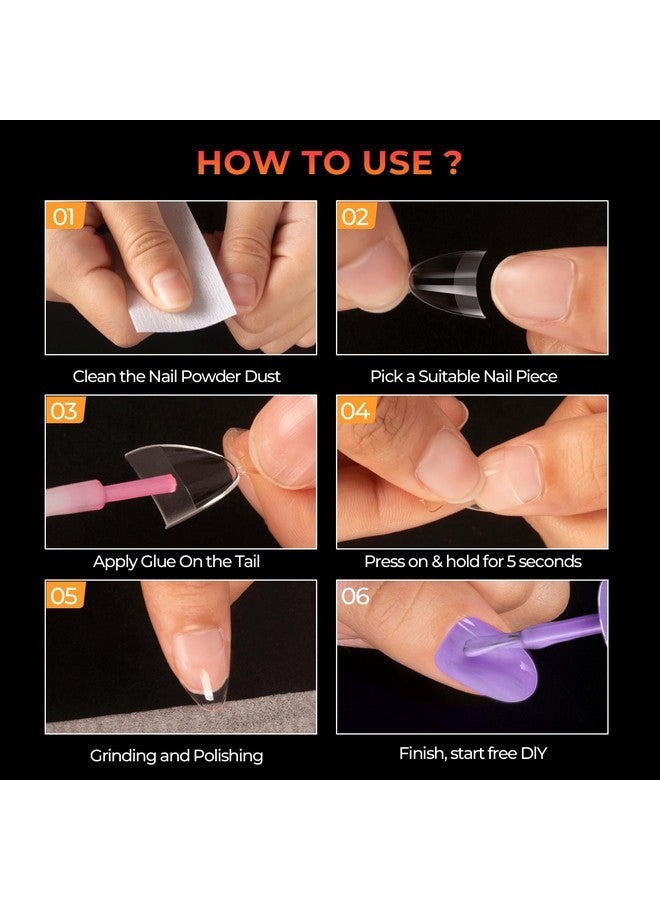 HOW TO USE ?

01

Clean the Nail Powder Dust

02

Pick a Suitable Nail Piece

03

Apply Glue On the Tail

04

Press on & hold for 5 seconds

05

Grinding and Polishing

06

Finish, start free DIY