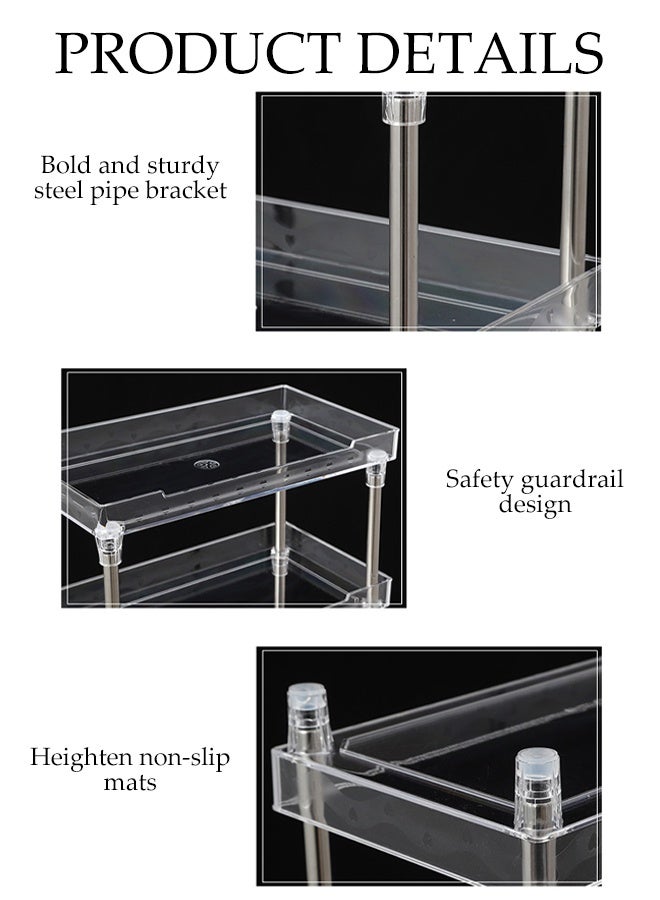 PRODUCT DETAILS

Bold and sturdy
steel pipe bracket

Safety guardrail
design

Heighten non-slip
mats