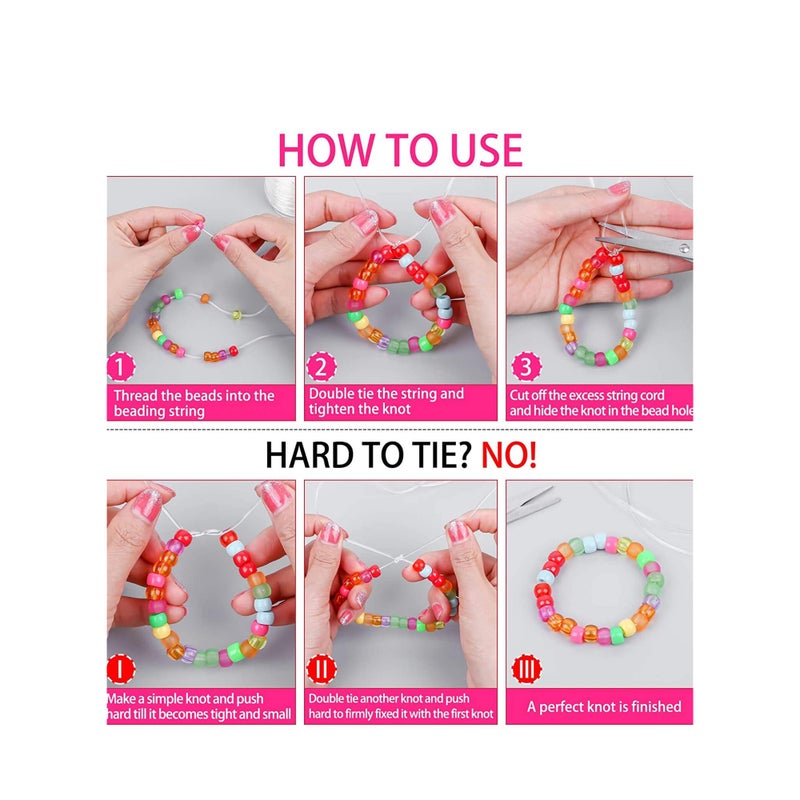 HOW TO USE

1
Thread the beads into the beading string

2
Double tie the string and tighten the knot

3
Cut off the excess string cord and hide the knot in the bead hole

HARD TO TIE? NO!

I
Make a simple knot and push hard till it becomes tight and small

II
Double tie another knot and push hard to firmly fixed it with the first knot

III
A perfect knot is finished