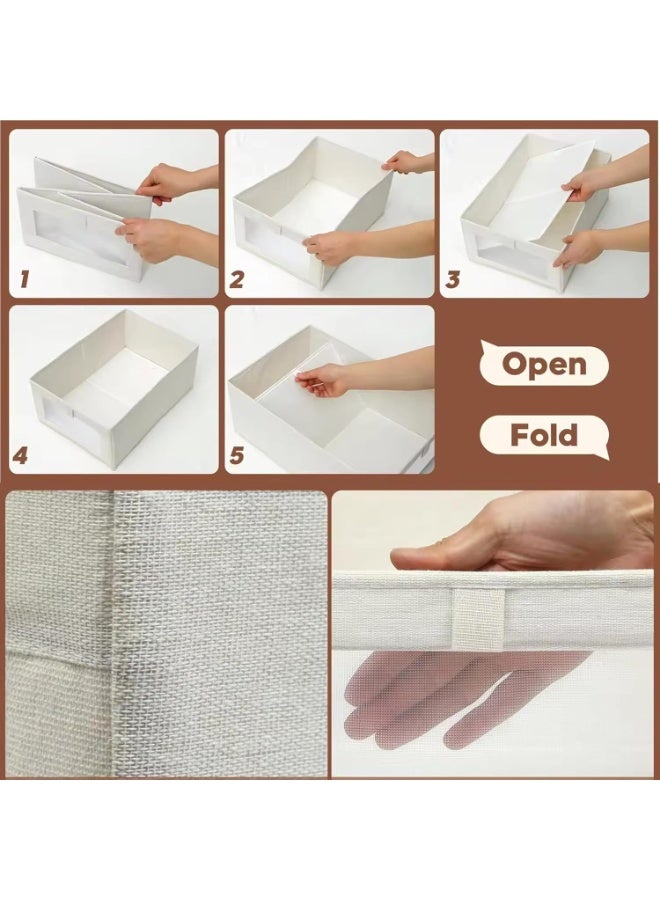 1

2

3

4

5

Open

Fold