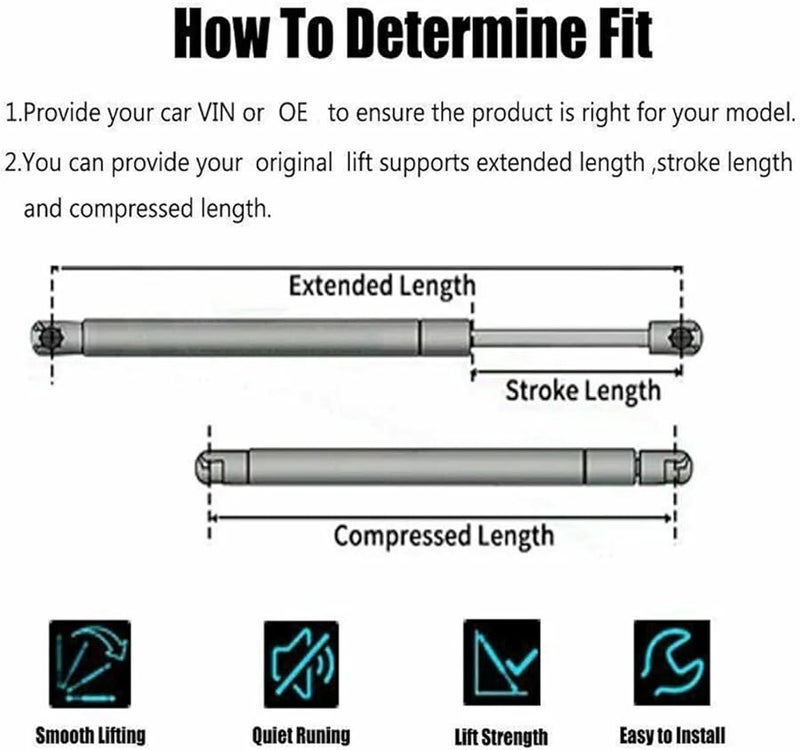 How To Determine Fit

1.Provide your car VIN or OE to ensure the product is right for your model.

2.You can provide your original lift supports extended length ,stroke length and compressed length.

Extended Length

Stroke Length

Compressed Length

Smooth Lifting

Quiet Runing

Lift Strength

Easy to Install