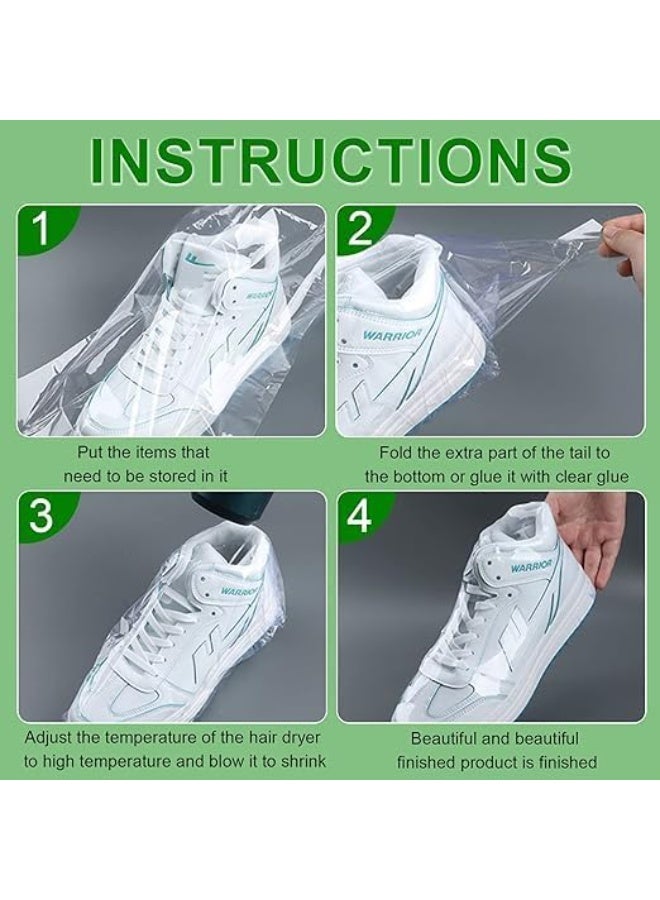 INSTRUCTIONS

1

WARRIOR

Put the items that need to be stored in it

2

WARRIOR

Fold the extra part of the tail to the bottom or glue it with clear glue

3

WARRIOR

Adjust the temperature of the hair dryer to high temperature and blow it to shrink

4

WARRIOR

Beautiful and beautiful finished product is finished