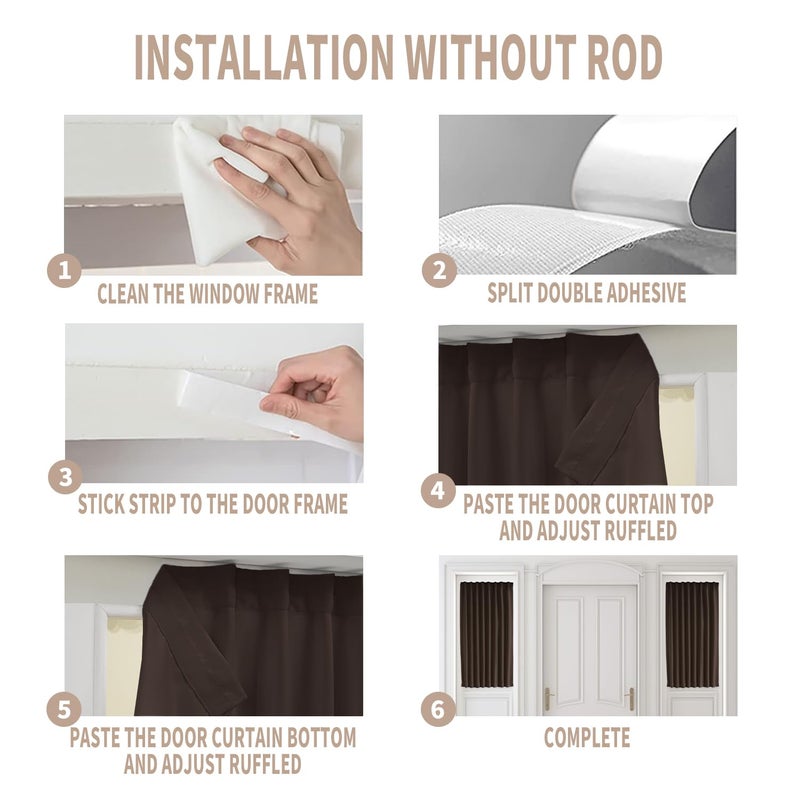 INSTALLATION WITHOUT ROD

1
CLEAN THE WINDOW FRAME

2
SPLIT DOUBLE ADHESIVE

3
STICK STRIP TO THE DOOR FRAME

4
PASTE THE DOOR CURTAIN TOP AND ADJUST RUFFLED

5
PASTE THE DOOR CURTAIN BOTTOM AND ADJUST RUFFLED

6
COMPLETE