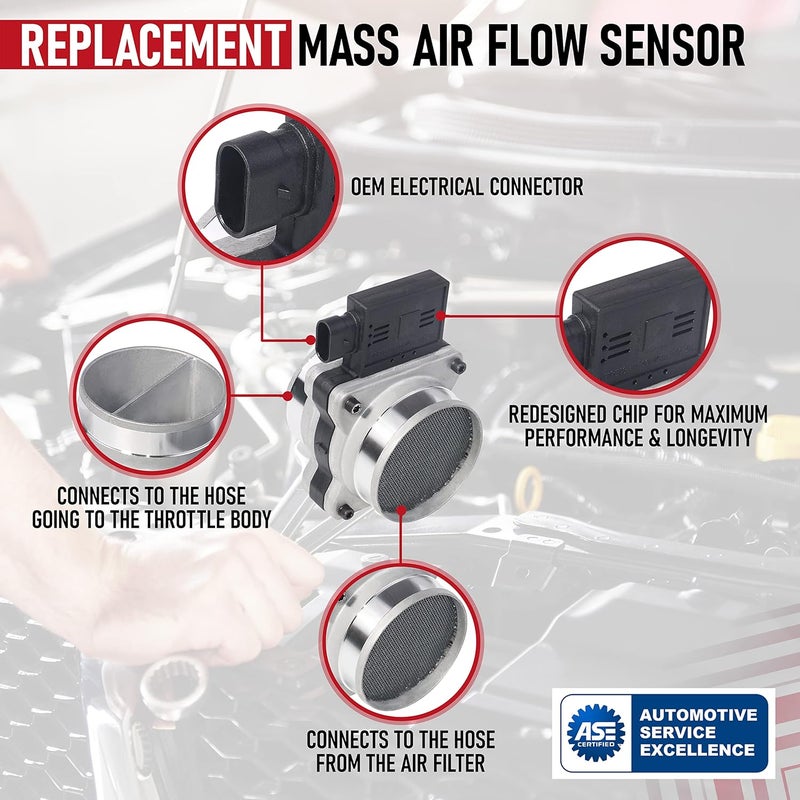 REPLACEMENT MASS AIR FLOW SENSOR

OEM ELECTRICAL CONNECTOR

REDESIGNED CHIP FOR MAXIMUM PERFORMANCE & LONGEVITY

CONNECTS TO THE HOSE GOING TO THE THROTTLE BODY

CONNECTS TO THE HOSE FROM THE AIR FILTER

ASE CERTIFIED

AUTOMOTIVE SERVICE EXCELLENCE