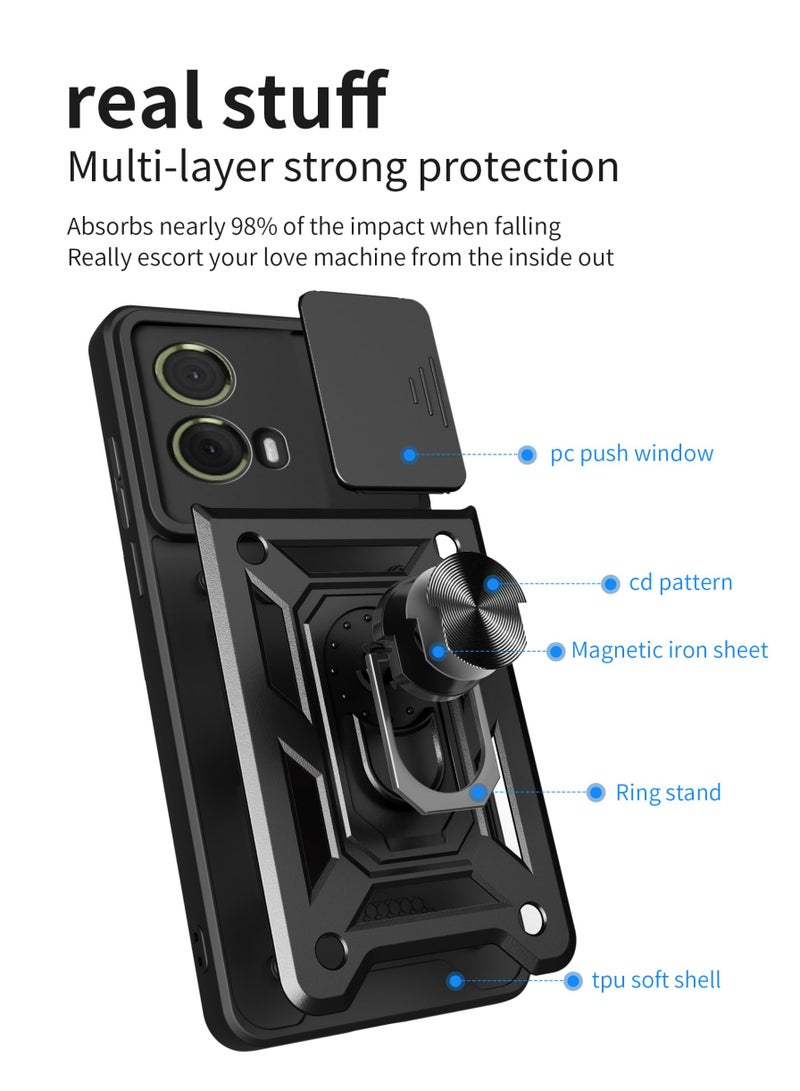 real stuff

Multi-layer strong protection

Absorbs nearly 98% of the impact when falling
Really escort your love machine from the inside out

pc push window

cd pattern

Magnetic iron sheet

Ring stand

tpu soft shell